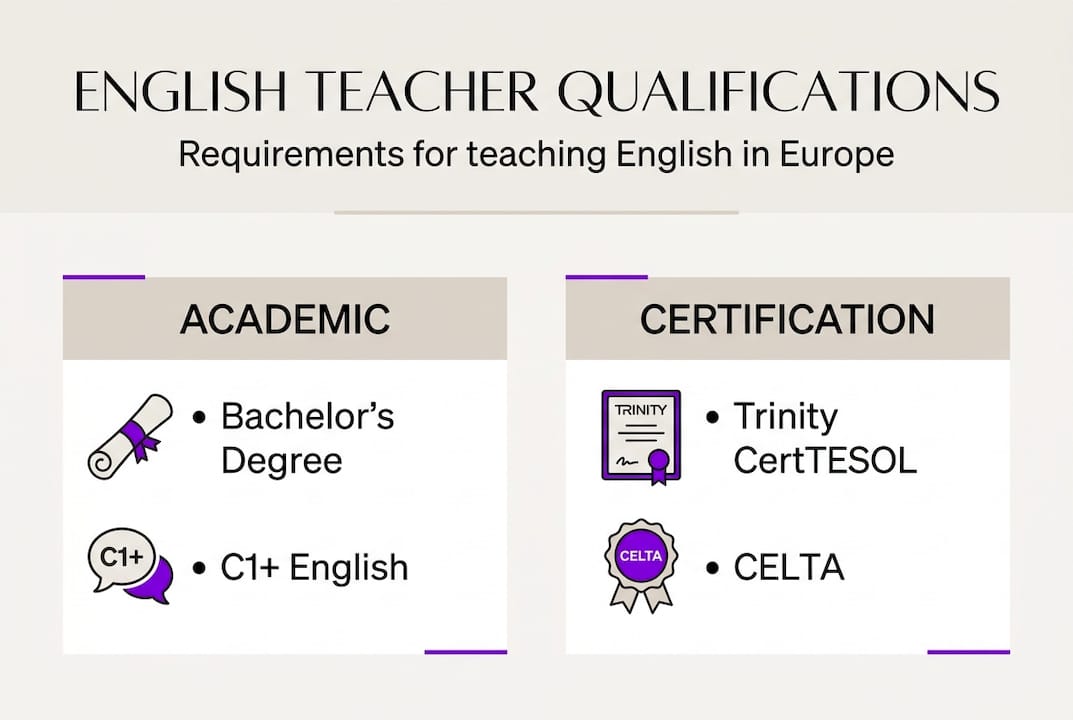 ENGLISH TEACHER QUALIFICATIONS

Requirements for teaching English in Europe

ACADEMIC

• Bachelor's Degree

C1+

• C1+ English

CERTIFICATION

TRINITY

• Trinity CertTESOL

CELTA

• CELTA