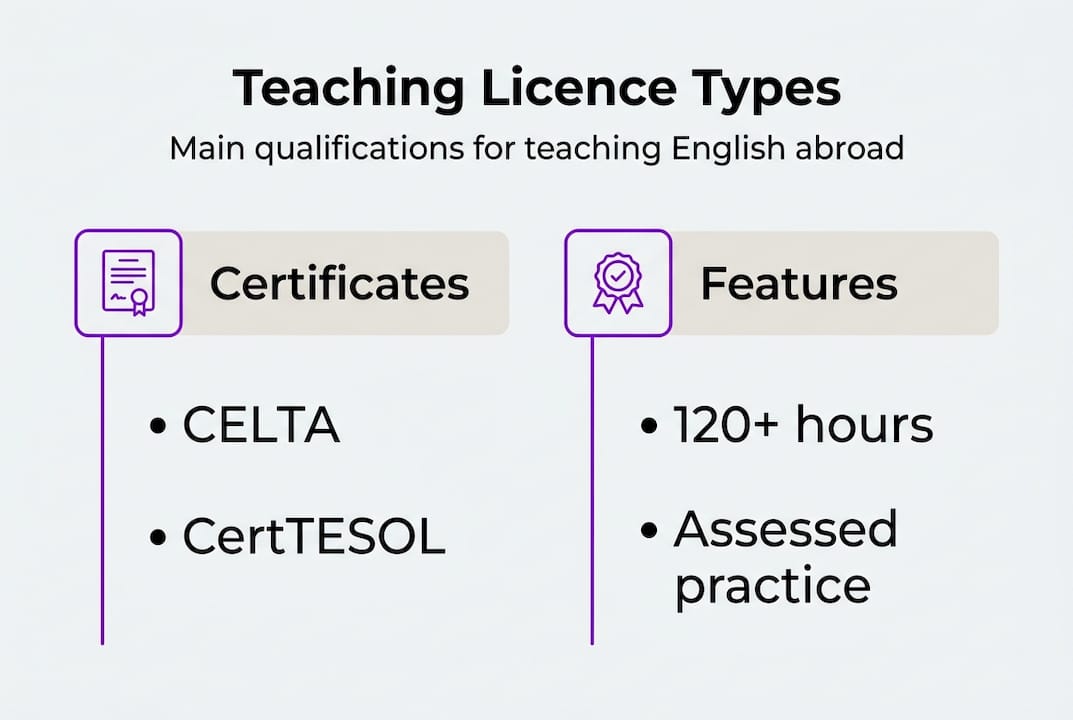 Teaching Licence Types

Main qualifications for teaching English abroad

Certificates

• CELTA

• CertTESOL

Features

• 120+ hours

• Assessed practice