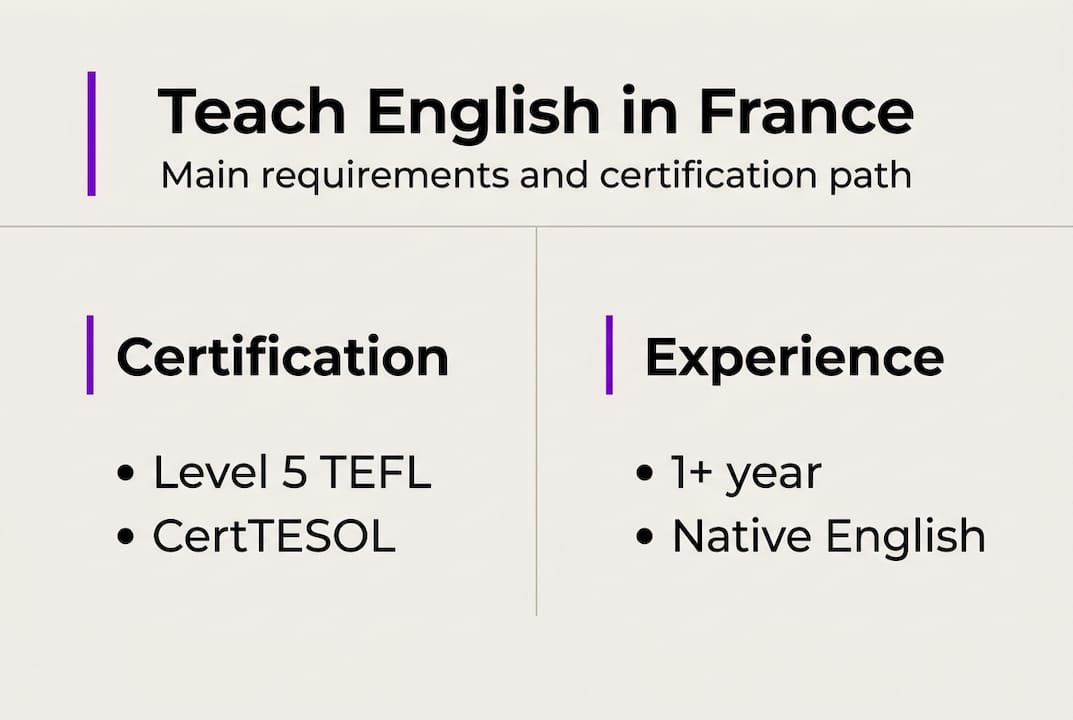 Teach English in France
Main requirements and certification path

Certification

• Level 5 TEFL
• CertTESOL

Experience

• 1+ year
• Native English