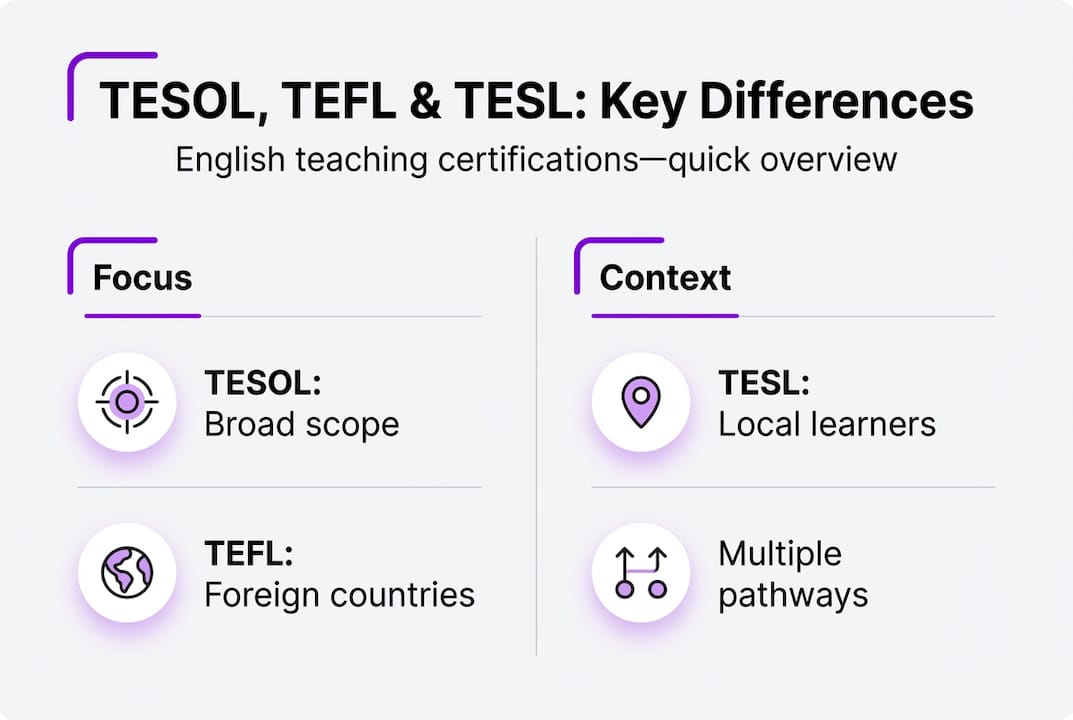 TESOL, TEFL & TESL: Key Differences

English teaching certifications—quick overview

Focus

TESOL:
Broad scope

TEFL:
Foreign countries

Context

TESL:
Local learners

Multiple pathways