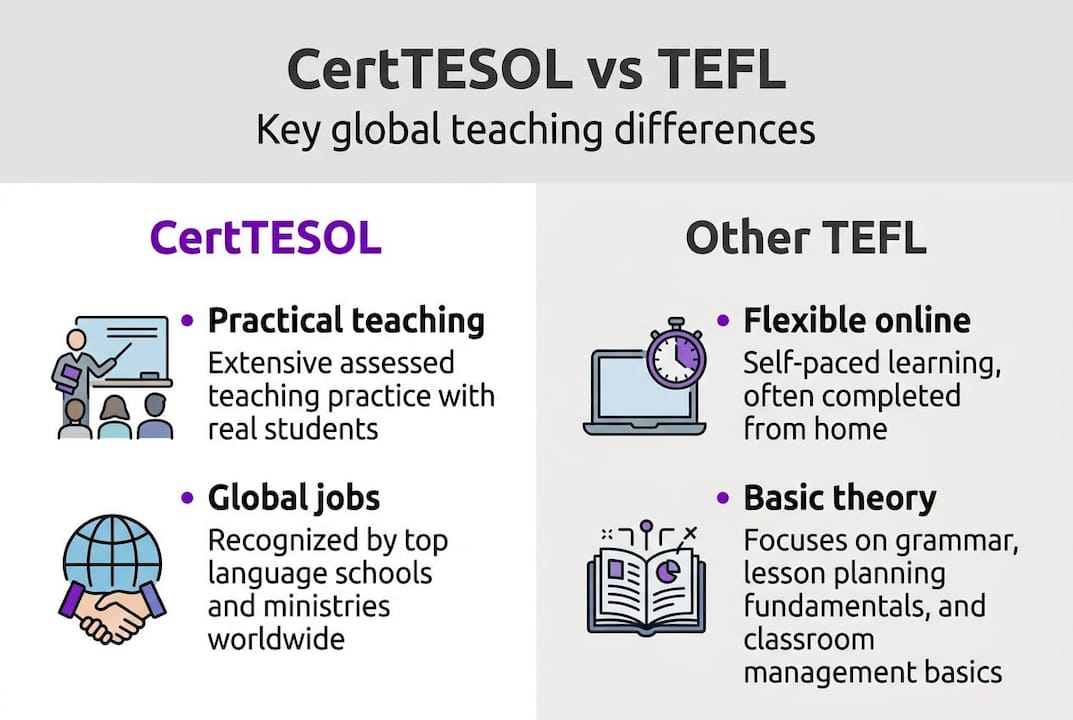 CertTESOL vs TEFL
Key global teaching differences

CertTESOL

• Practical teaching
Extensive assessed teaching practice with real students

• Global jobs
Recognized by top language schools and ministries worldwide

Other TEFL

• Flexible online
Self-paced learning, often completed from home

• Basic theory
Focuses on grammar, lesson planning fundamentals, and classroom management basics