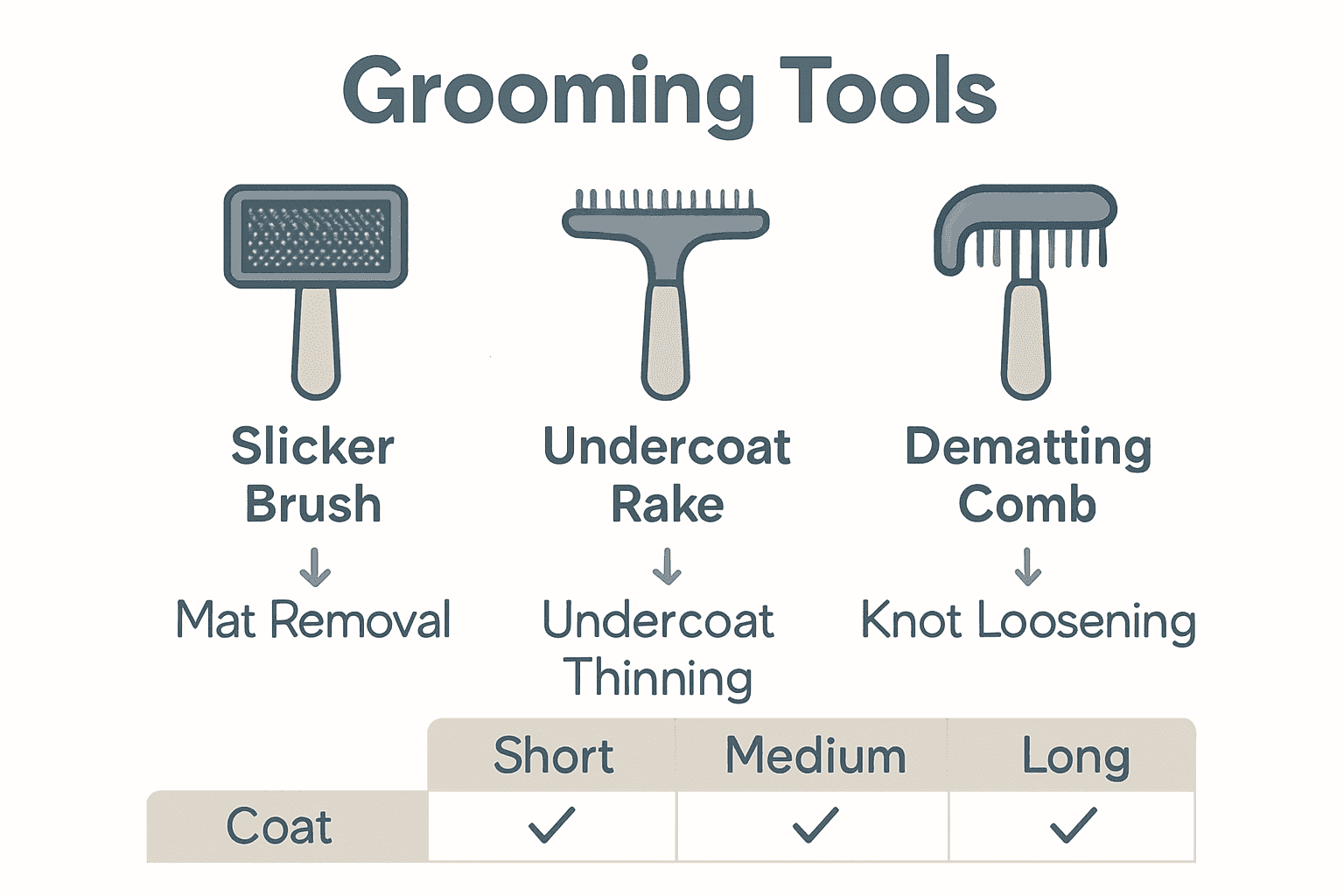 Grooming Tools

Slicker Brush
↓
Mat Removal

Undercoat Rake
↓
Undercoat Thinning

Dematting Comb
↓
Knot Loosening

| | Short | Medium | Long |
|---|---|---|---|
| Coat | ✓ | ✓ | ✓ |