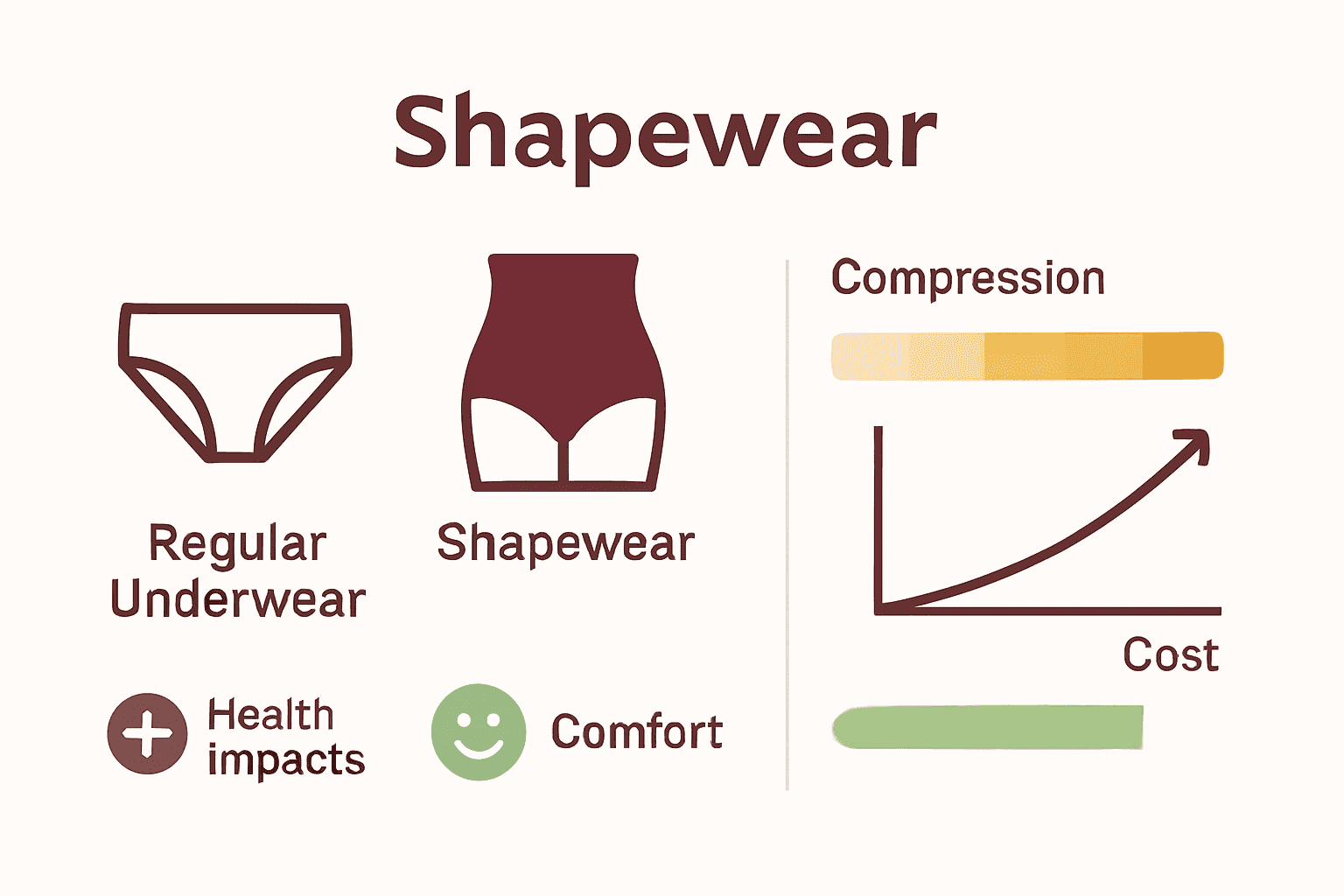 Shapewear

Regular Underwear

Shapewear

Health impacts

Comfort

Compression

Cost