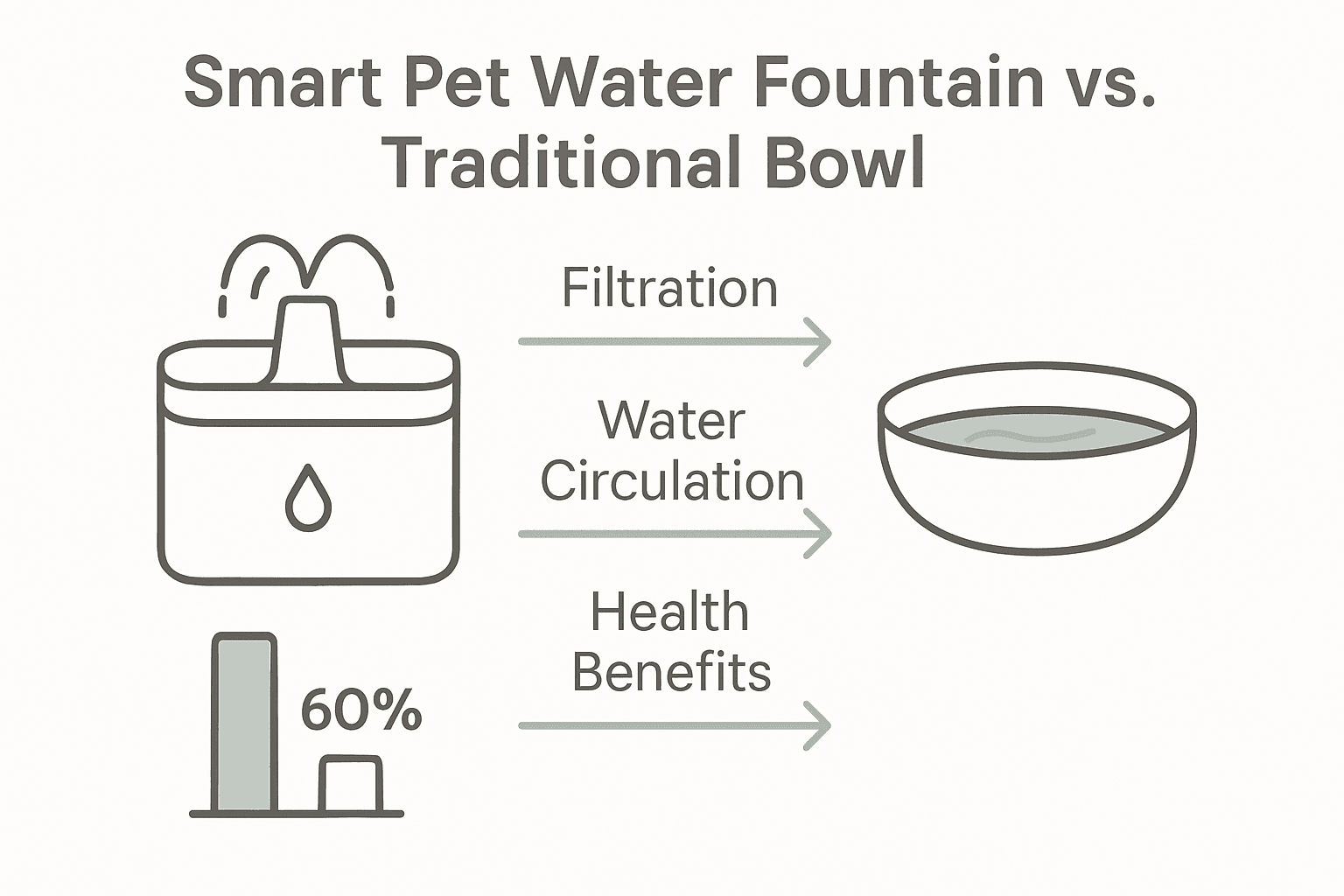 Smart Pet Water Fountain vs. Traditional Bowl

Filtration

Water Circulation

Health Benefits

60%