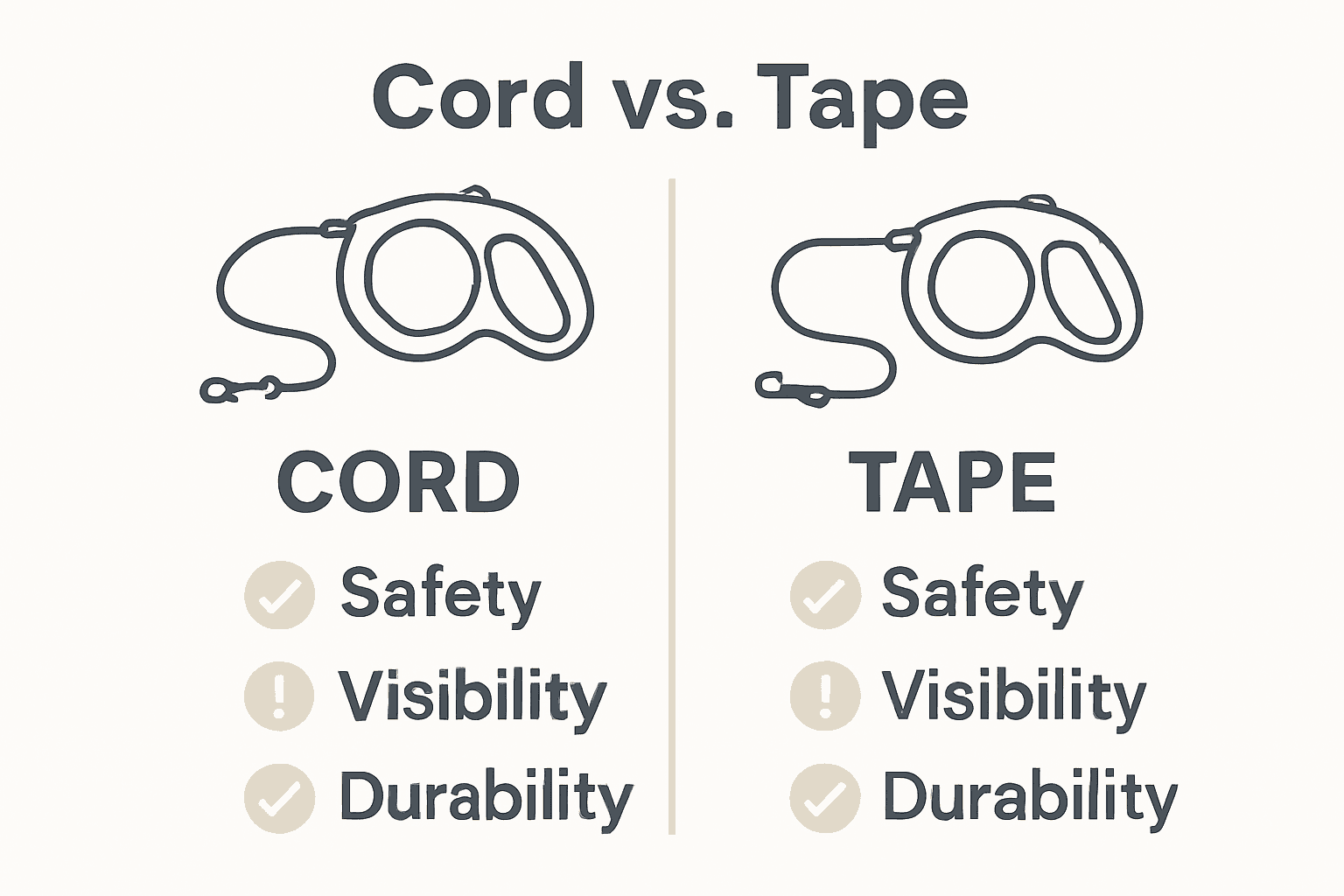 Cord vs. Tape

CORD

Safety
Visibility
Durability

TAPE

Safety
Visibility
Durability