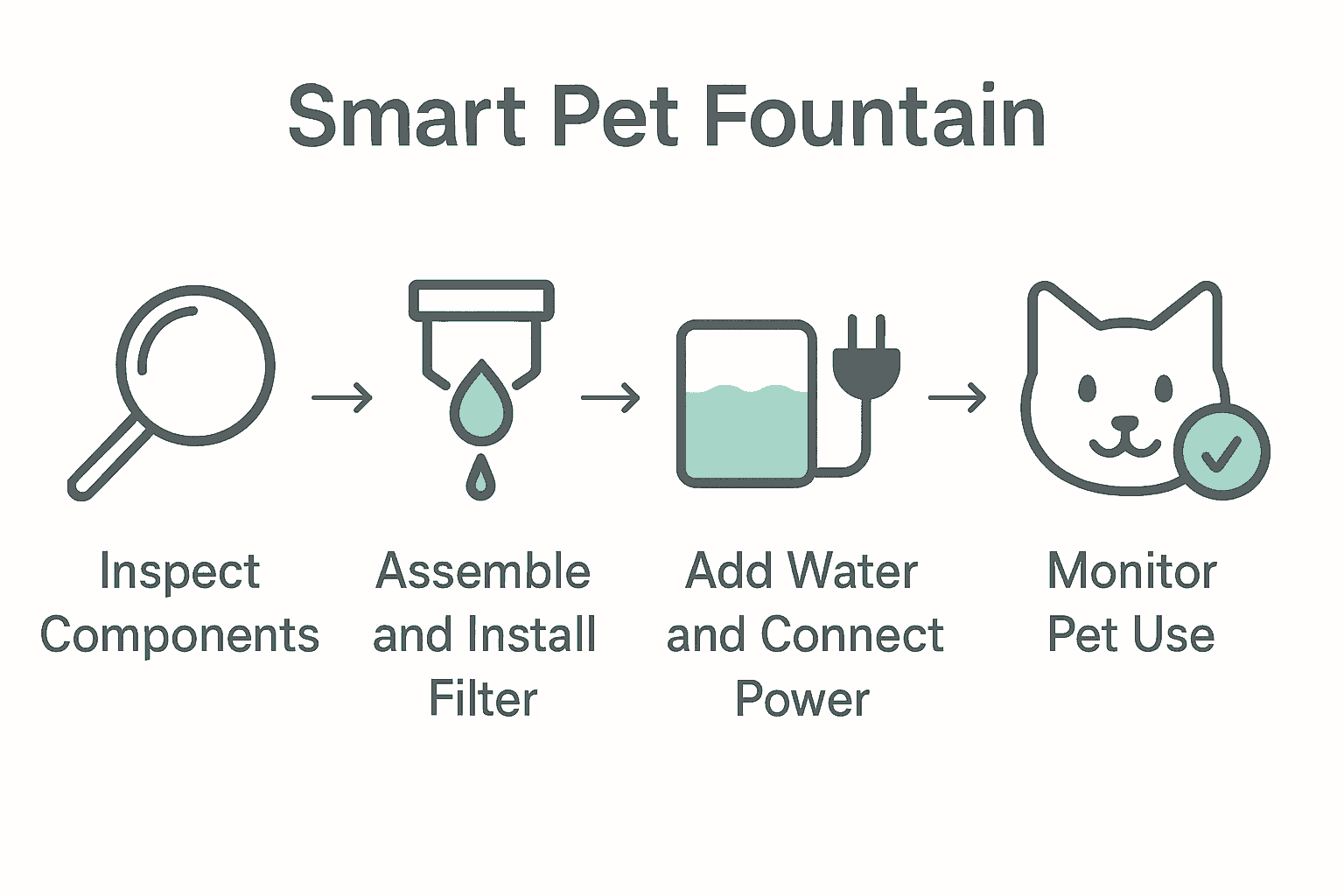 Smart Pet Fountain

Inspect Components

Assemble and Install Filter

Add Water and Connect Power

Monitor Pet Use