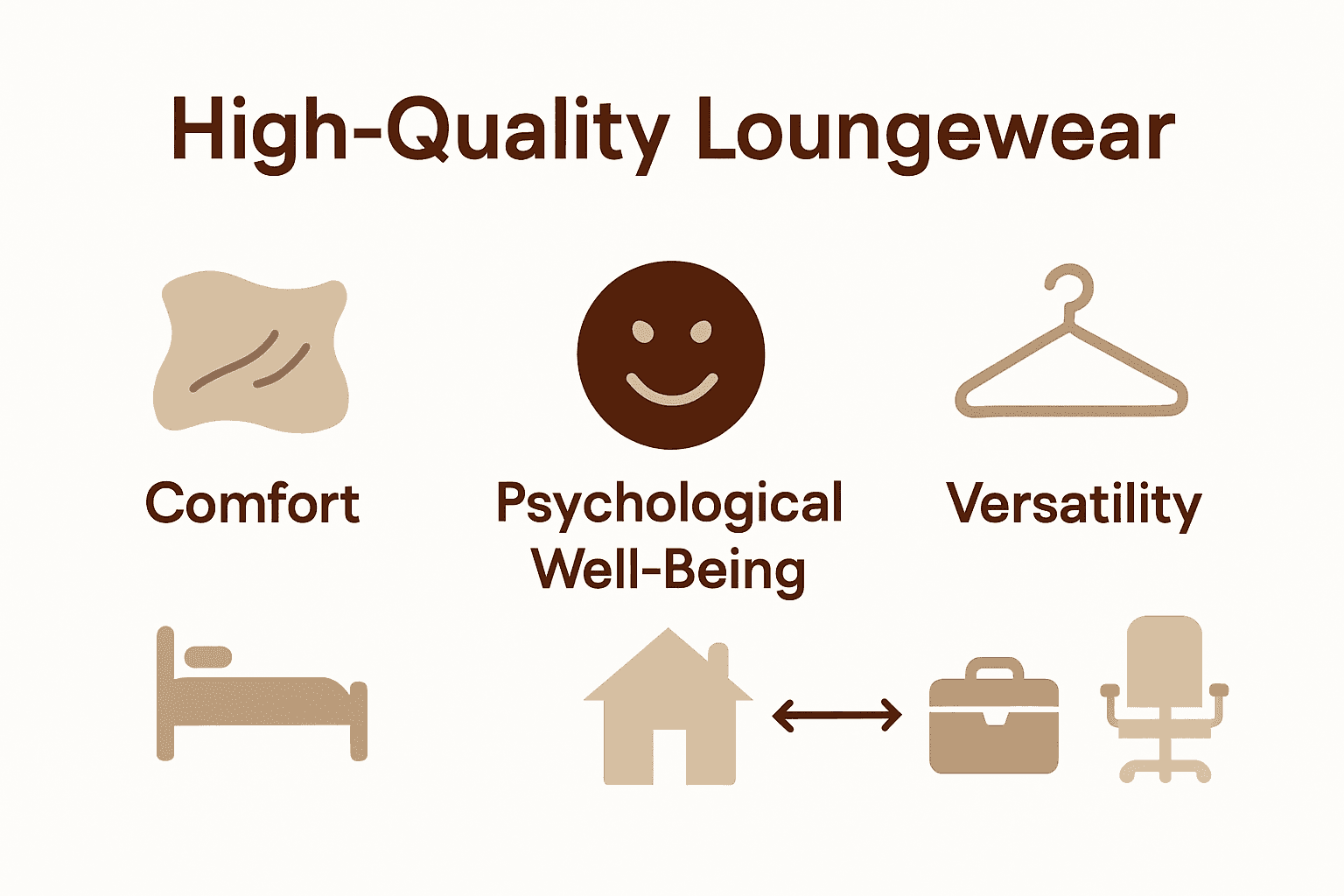 High-Quality Loungewear

Comfort

Psychological Well-Being

Versatility