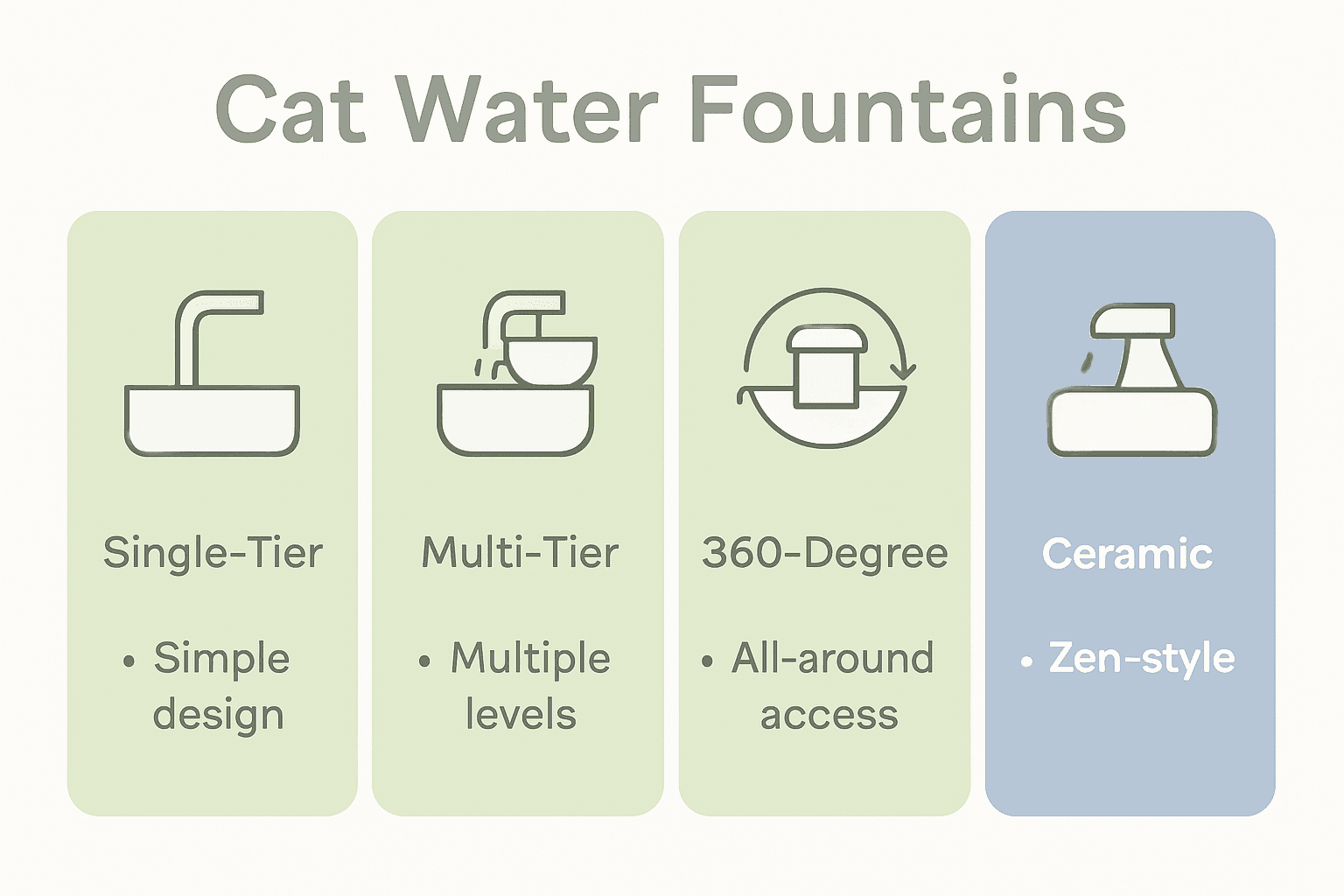 Cat Water Fountains

Single-Tier

• Simple design

Multi-Tier

• Multiple levels

360-Degree

• All-around access

Ceramic

• Zen-style