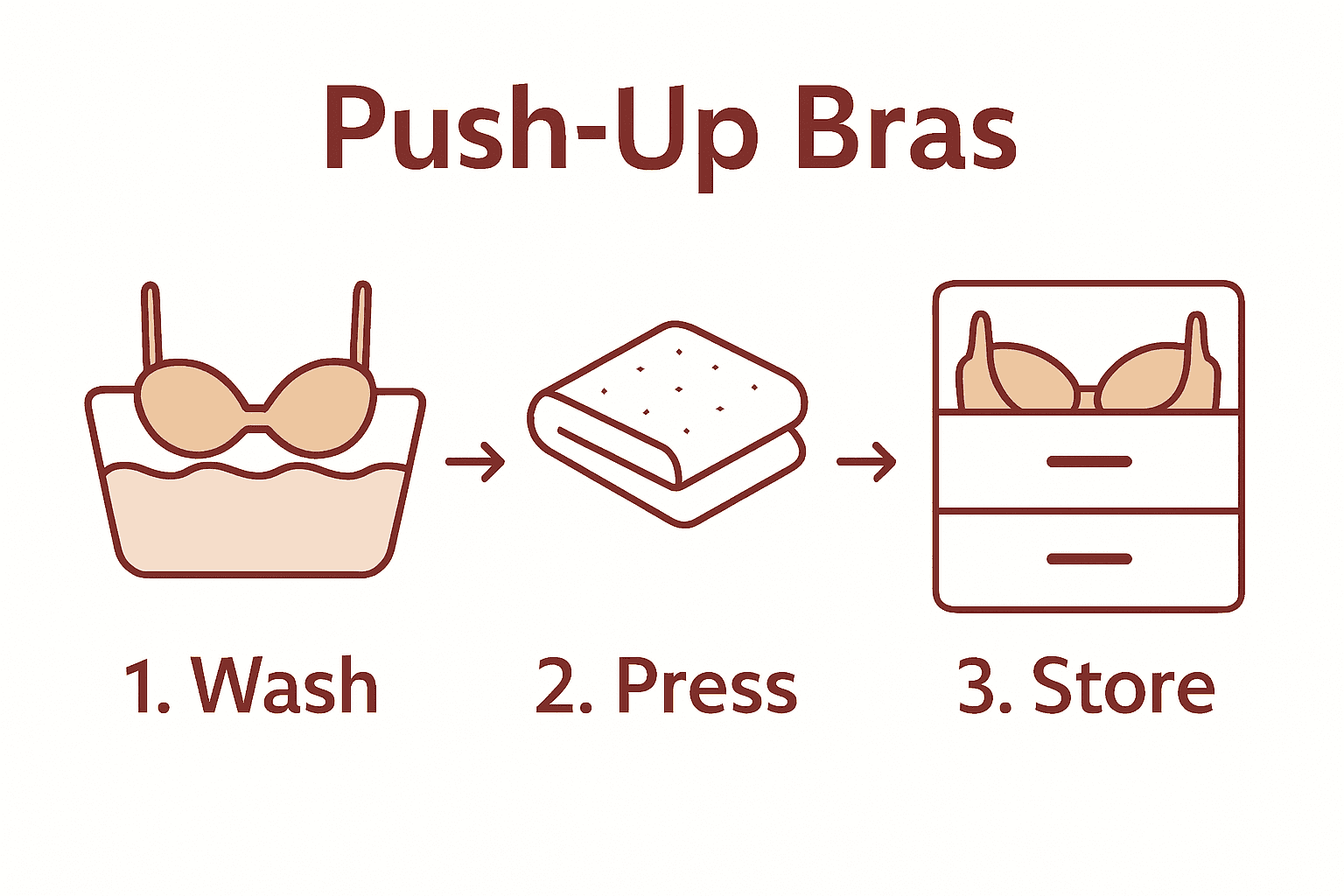 Push-Up Bras

1. Wash

2. Press

3. Store