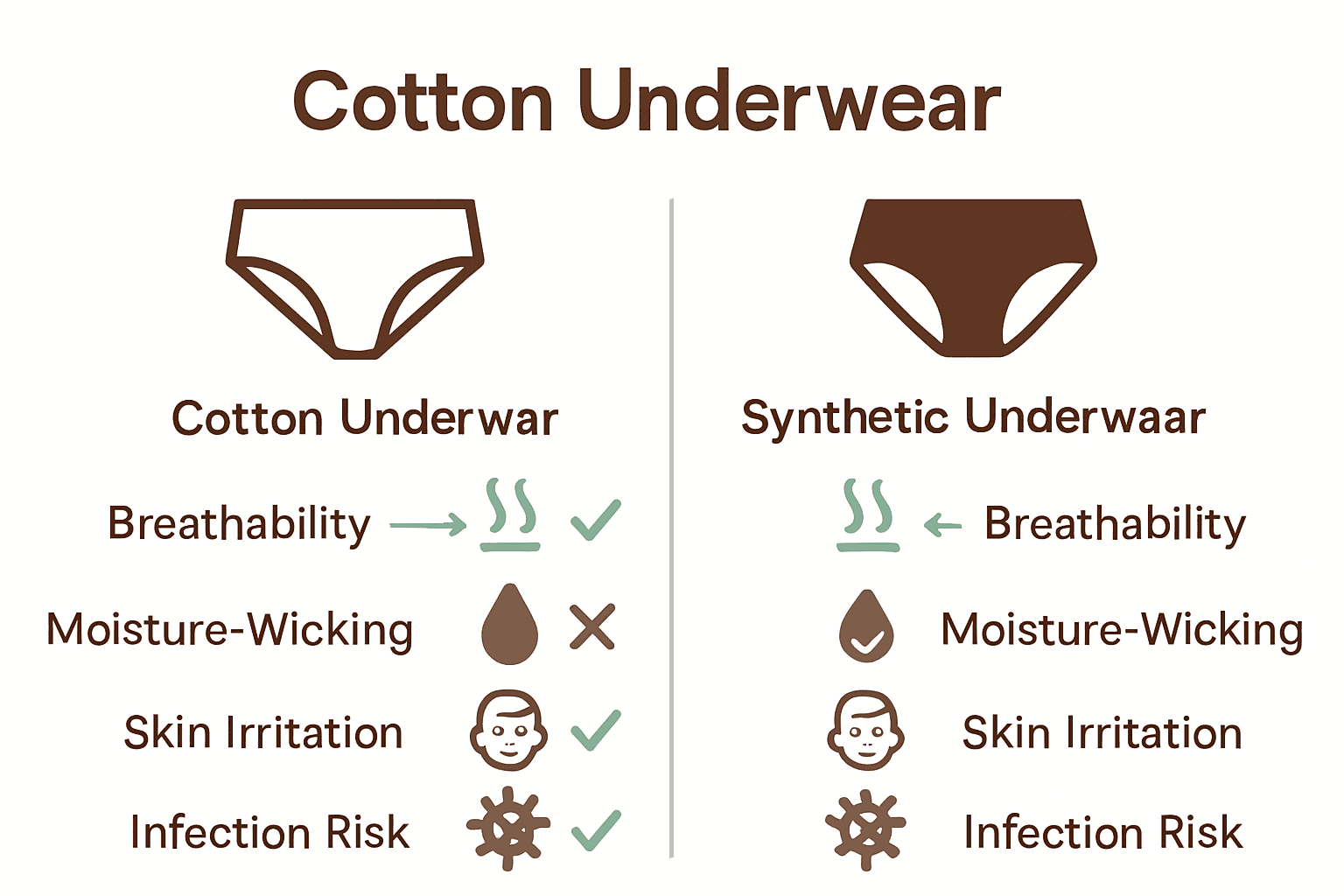 Cotton Underwear

Cotton Underwar

Breathability

Moisture-Wicking

Skin Irritation

Infection Risk

Synthetic Underwaar

Breathability

Moisture-Wicking

Skin Irritation

Infection Risk