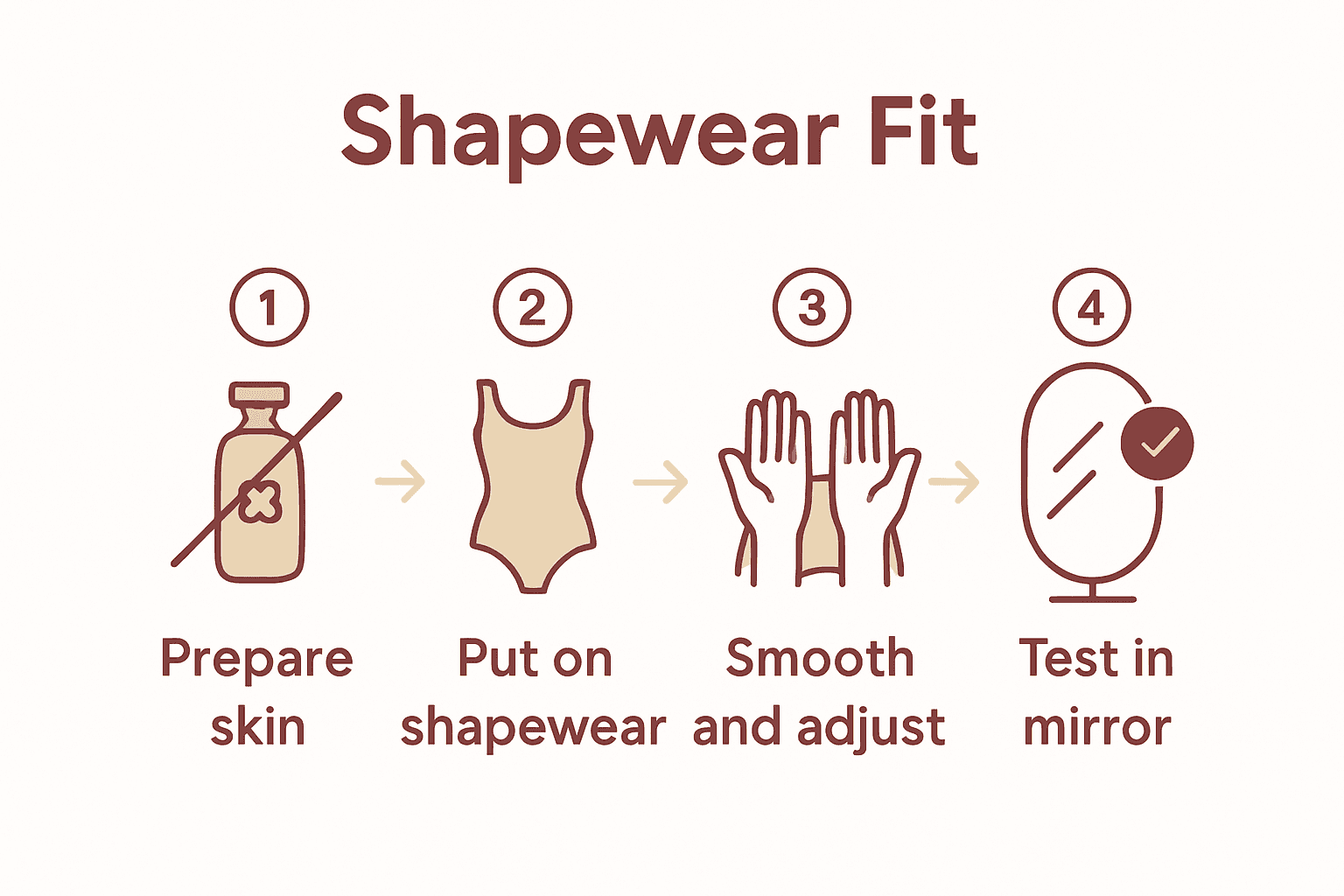 Shapewear Fit

1

Prepare skin

2

Put on shapewear

3

Smooth and adjust

4

Test in mirror