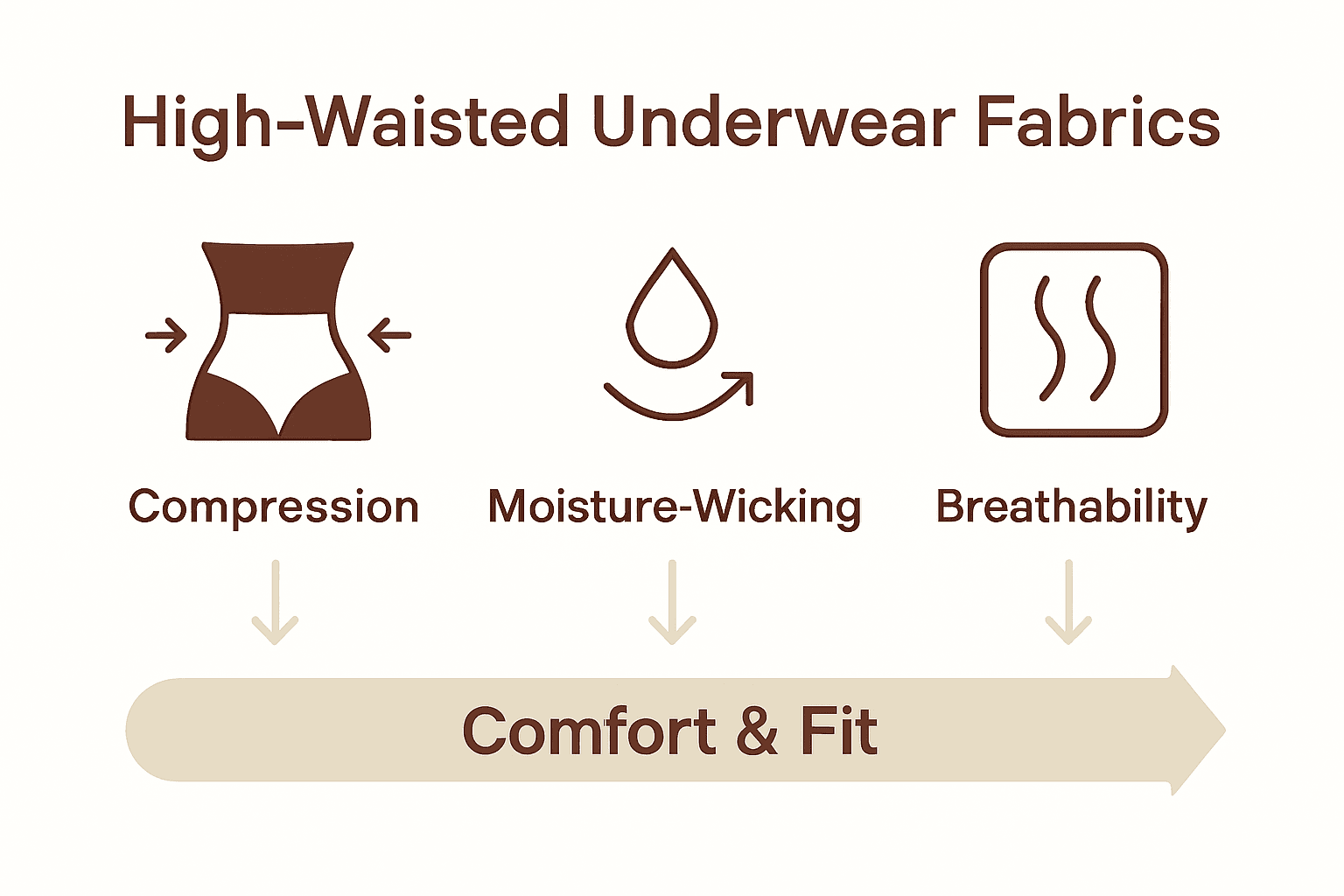 High-Waisted Underwear Fabrics

Compression

Moisture-Wicking

Breathability

Comfort & Fit