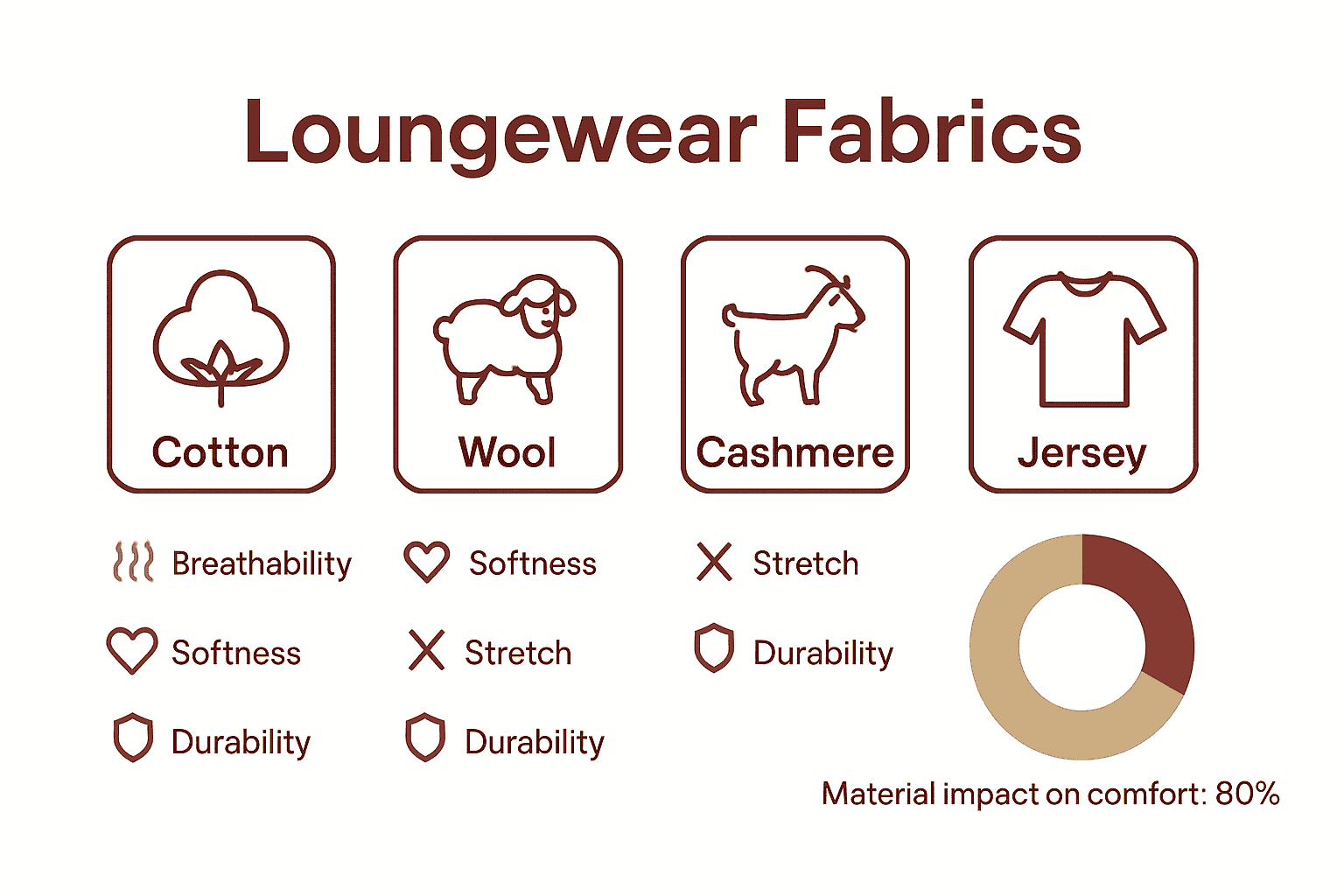 Loungewear Fabrics

Cotton

Wool

Cashmere

Jersey

Breathability

Softness

Durability

Softness

Stretch

Durability

Stretch

Durability

Material impact on comfort: 80%