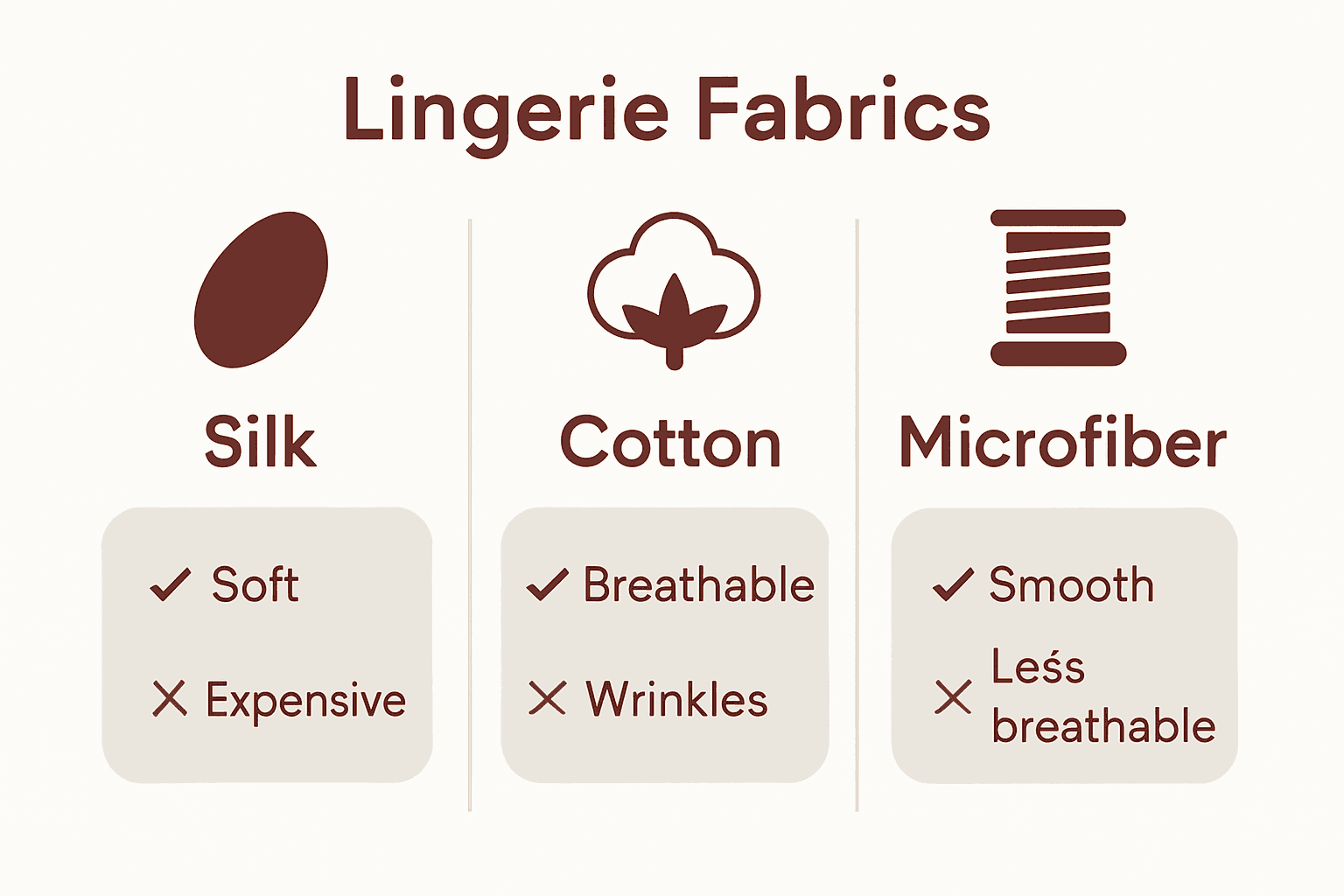 Lingerie Fabrics

Silk

✓ Soft

✕ Expensive

Cotton

✓ Breathable

✕ Wrinkles

Microfiber

✓ Smooth

✕ Leśs breathable