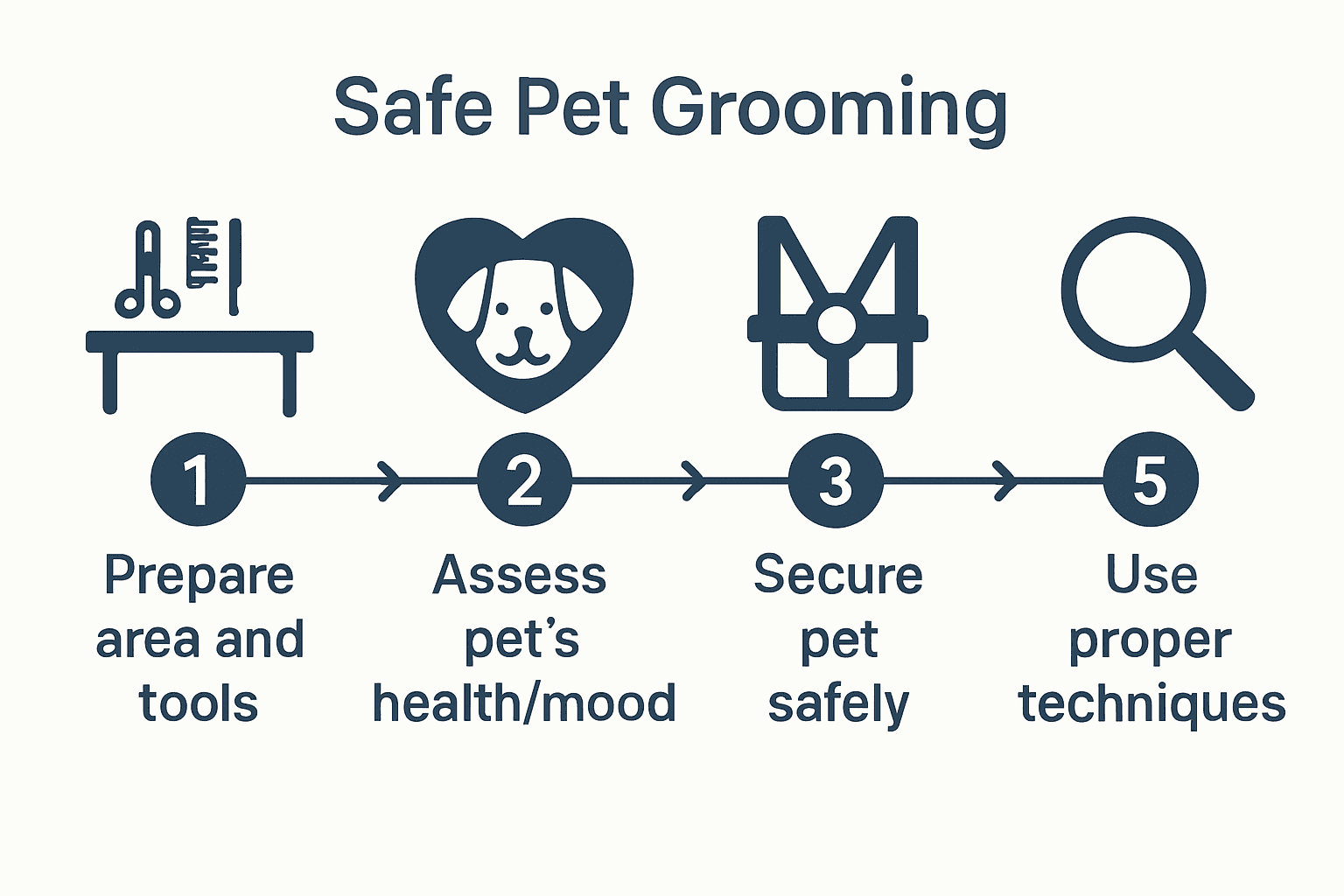 Safe Pet Grooming

1
Prepare area and tools

2
Assess pet's health/mood

3
Secure pet safely

5
Use proper techniques