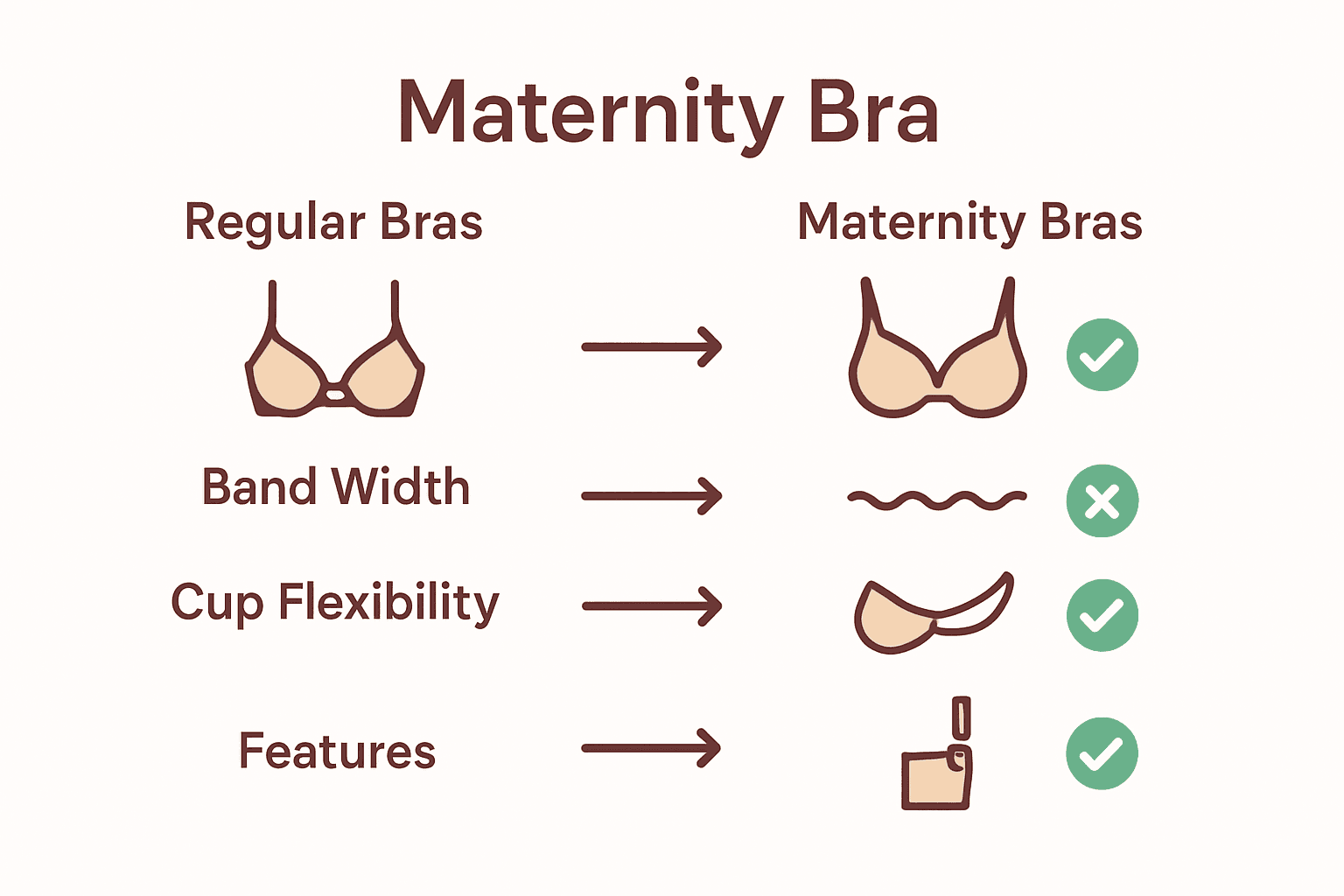 Maternity Bra

Regular Bras

Maternity Bras

Band Width

Cup Flexibility

Features