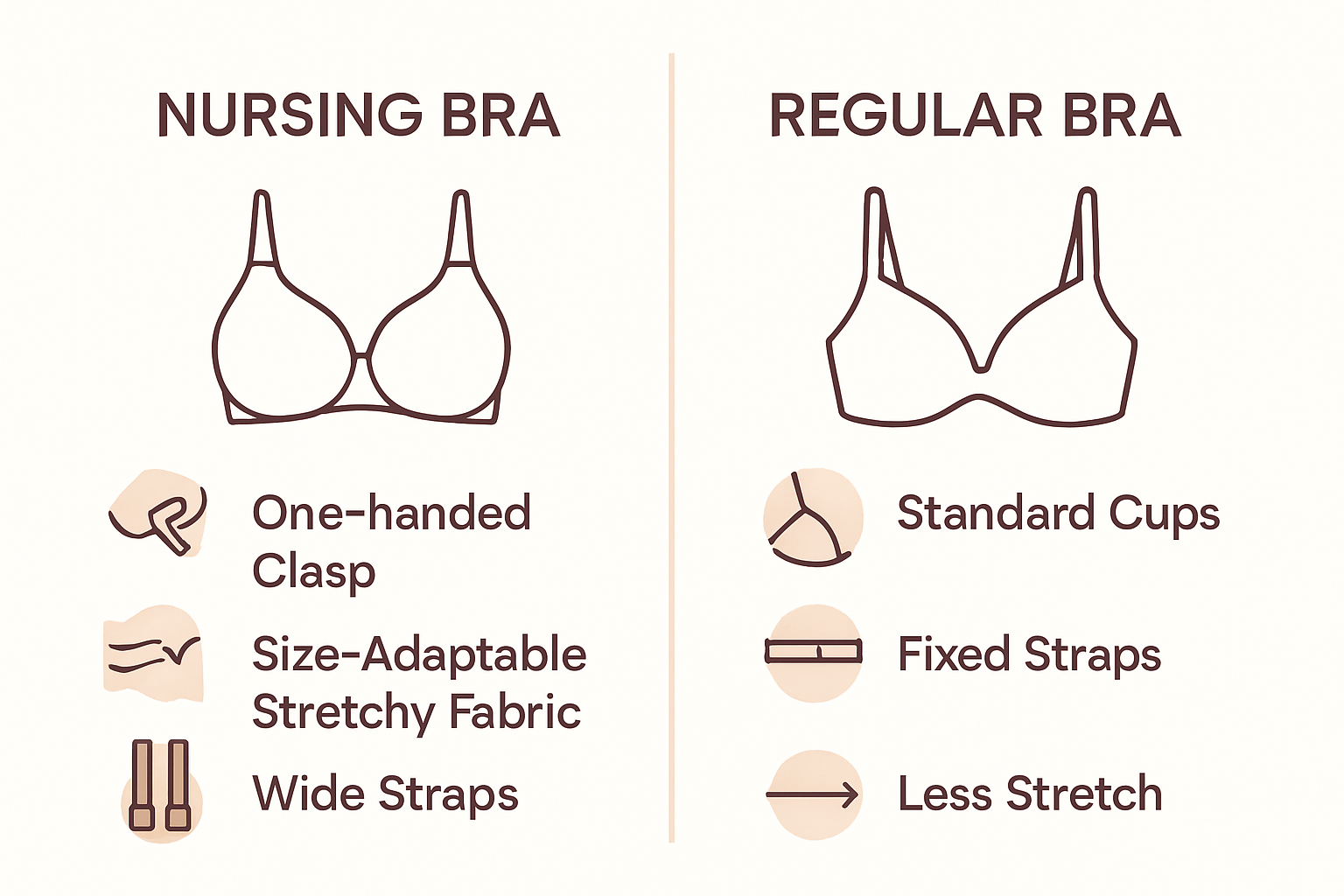 NURSING BRA

One-handed Clasp

Size-Adaptable Stretchy Fabric

Wide Straps

REGULAR BRA

Standard Cups

Fixed Straps

Less Stretch