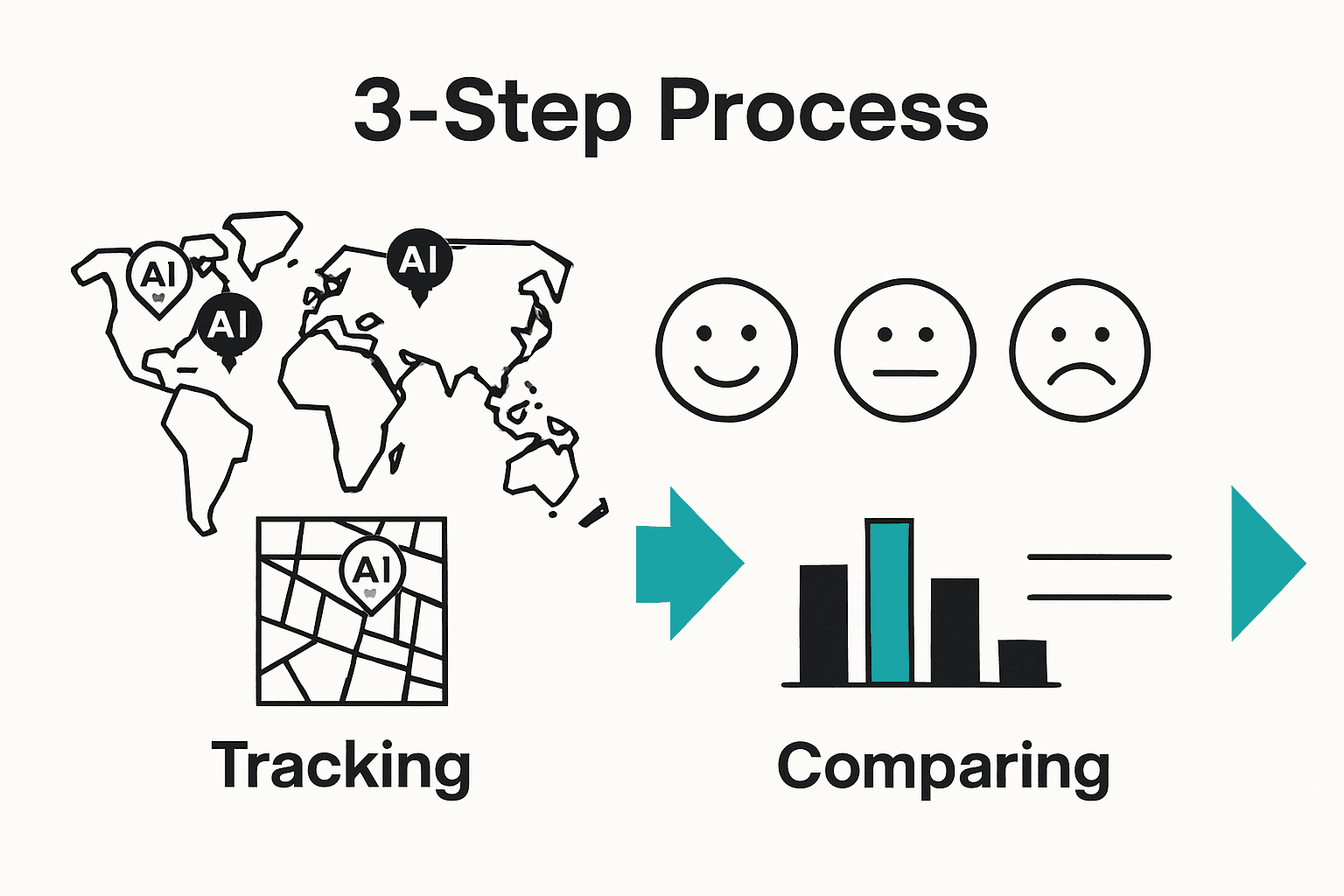 3-Step Process

AI

AI

AI

AI

Tracking

Comparing