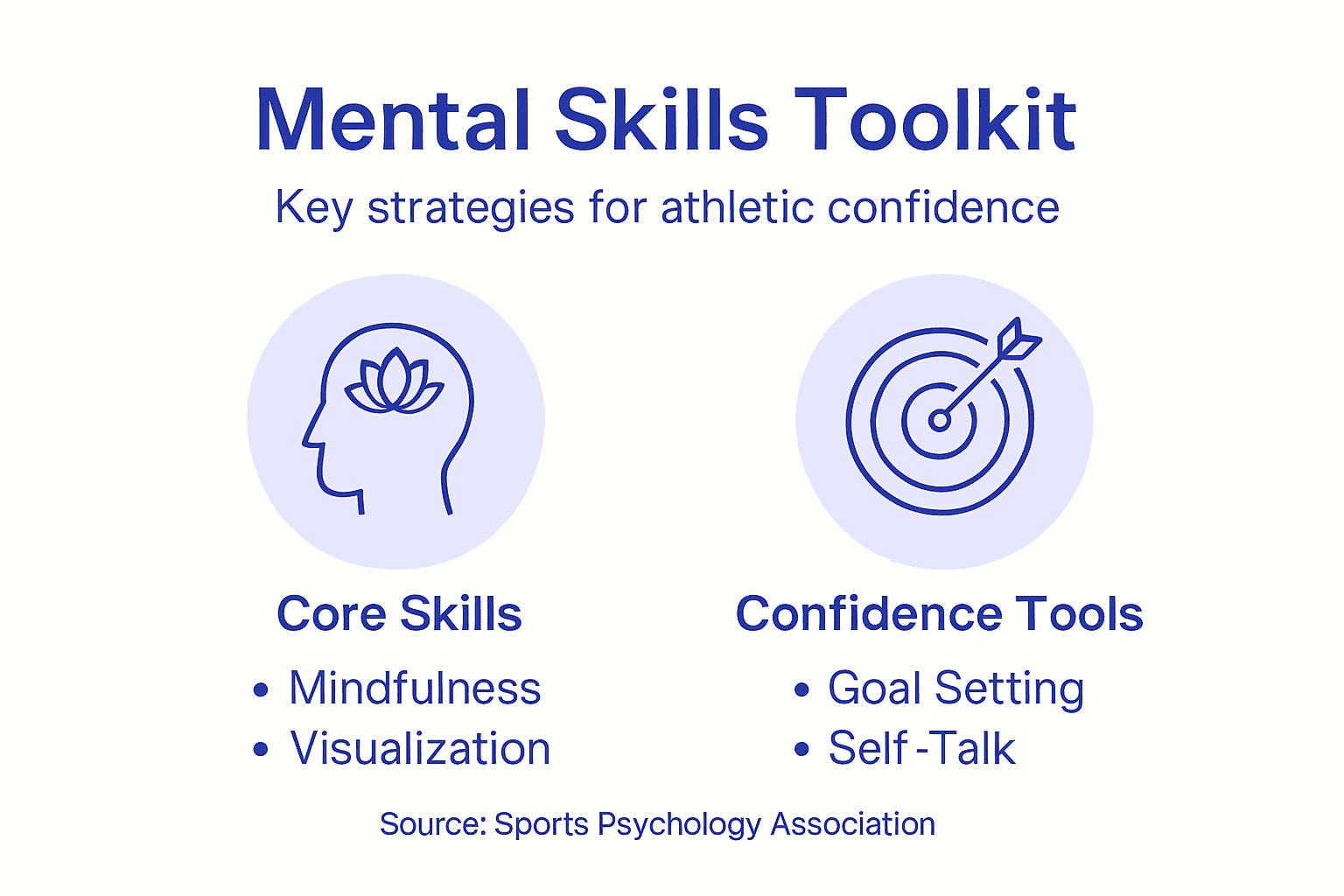 Mental Skills Toolkit

Key strategies for athletic confidence

Core Skills

• Mindfulness
• Visualization

Confidence Tools

• Goal Setting
• Self-Talk

Source: Sports Psychology Association