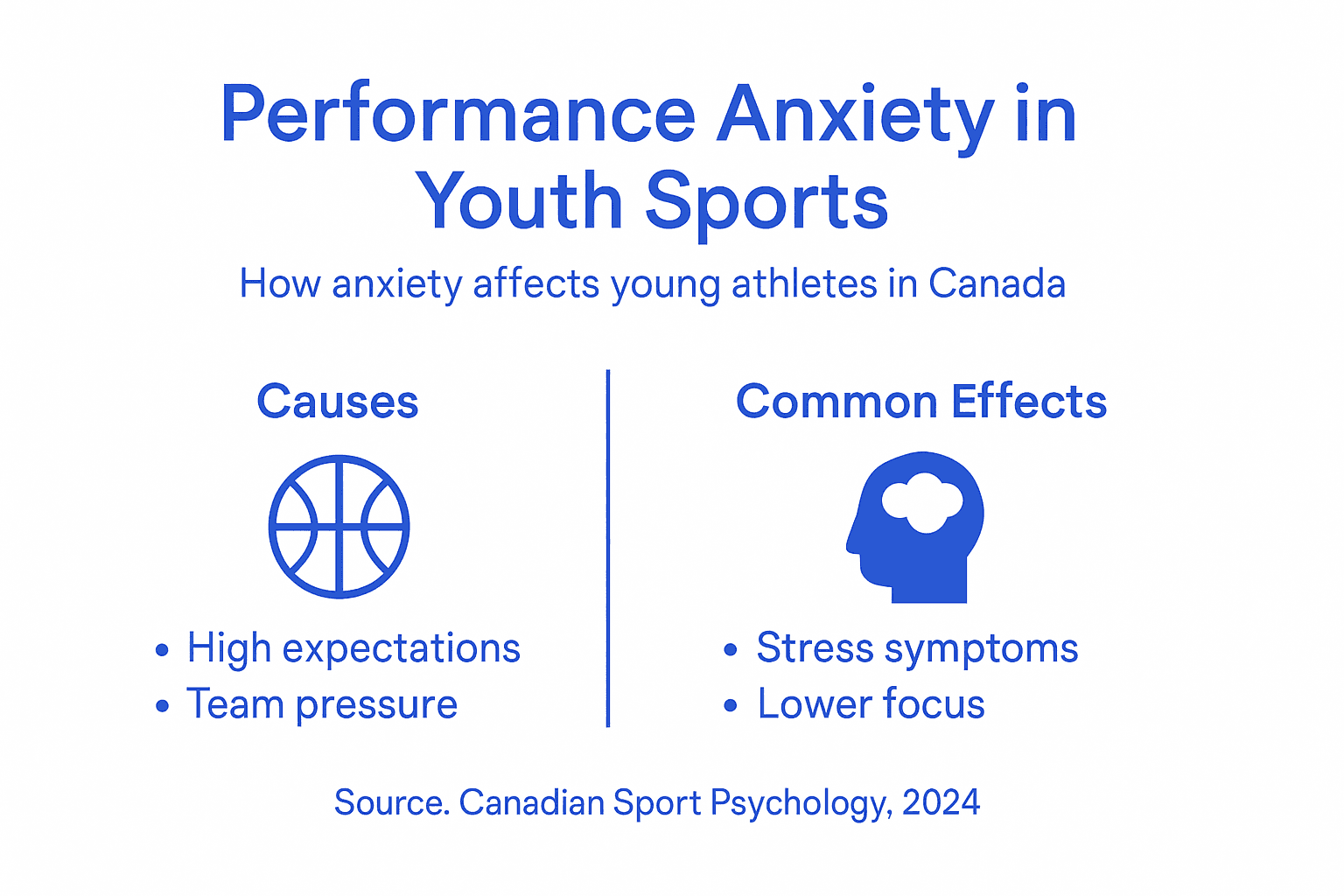 Performance Anxiety in Youth Sports

How anxiety affects young athletes in Canada

Causes

• High expectations
• Team pressure

Common Effects

• Stress symptoms
• Lower focus

Source. Canadian Sport Psychology, 2024