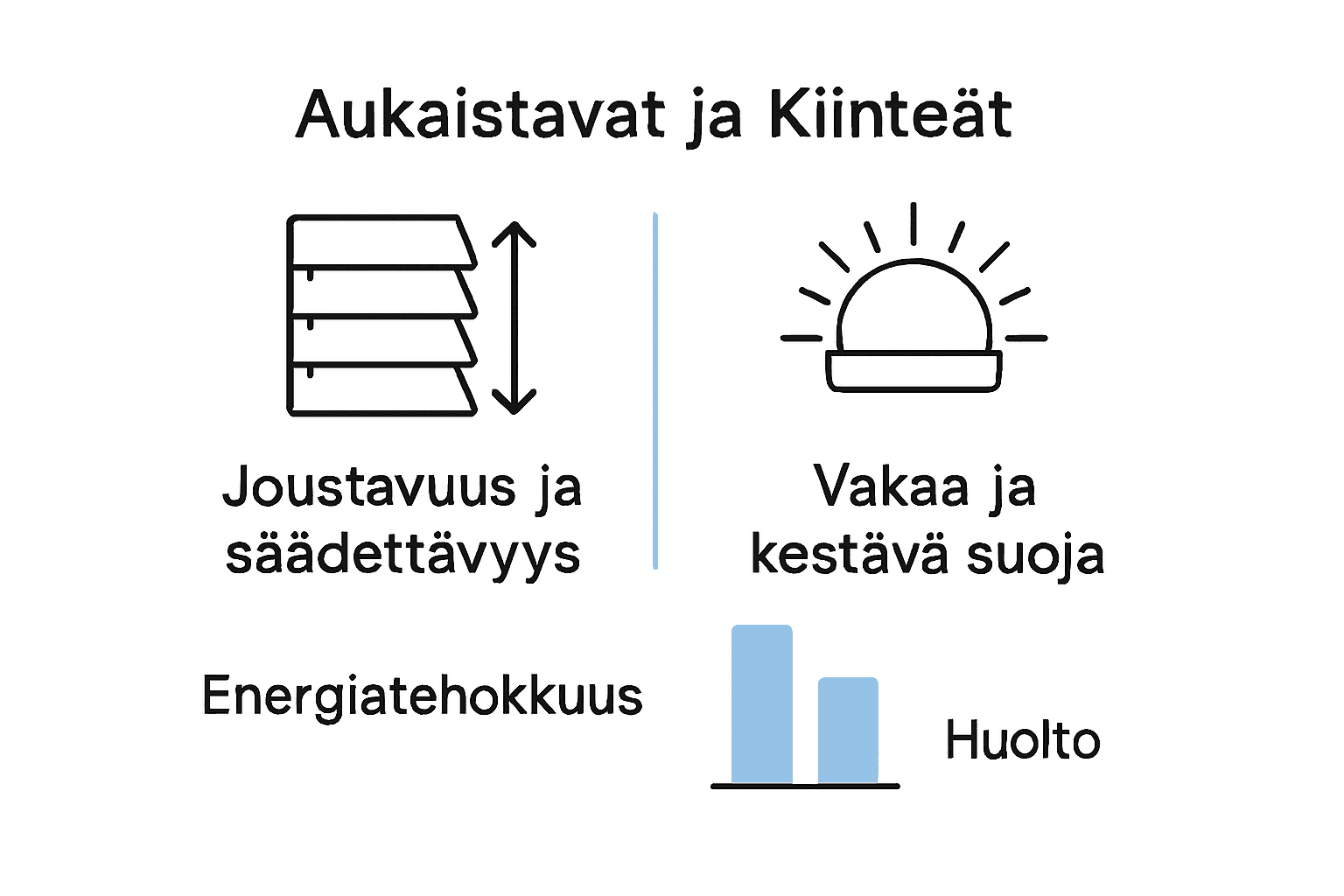 Aukaistavat ja Kiinteät

Joustavuus ja säädettävyys

Vakaa ja kestävä suoja

Energiatehokkuus

Huolto