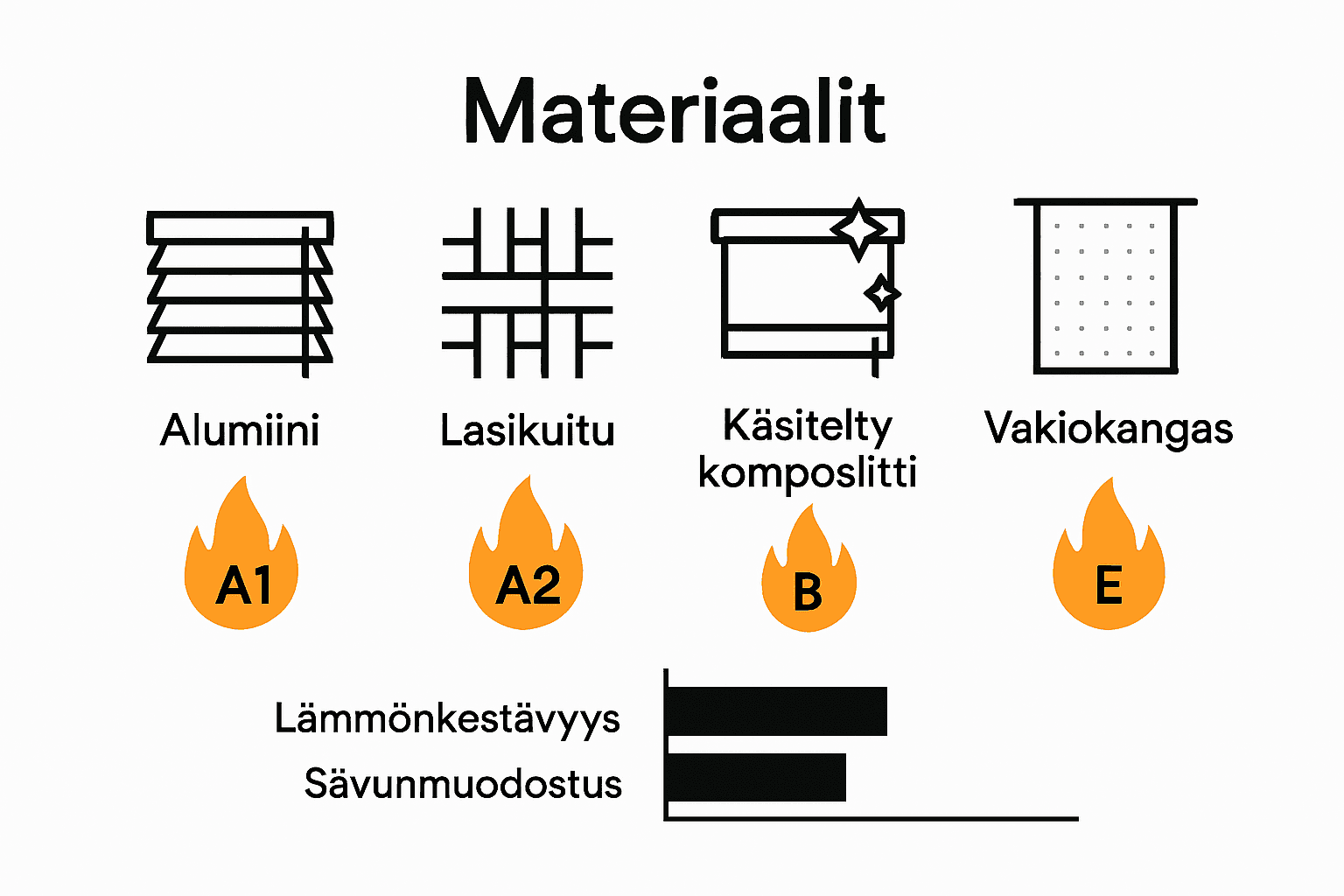 Materiaalit

Alumiini
A1

Lasikuitu
A2

Käsitelty komposlitti
B

Vakiokangas
E

Lämmönkestävyys
Sävunmuodostus