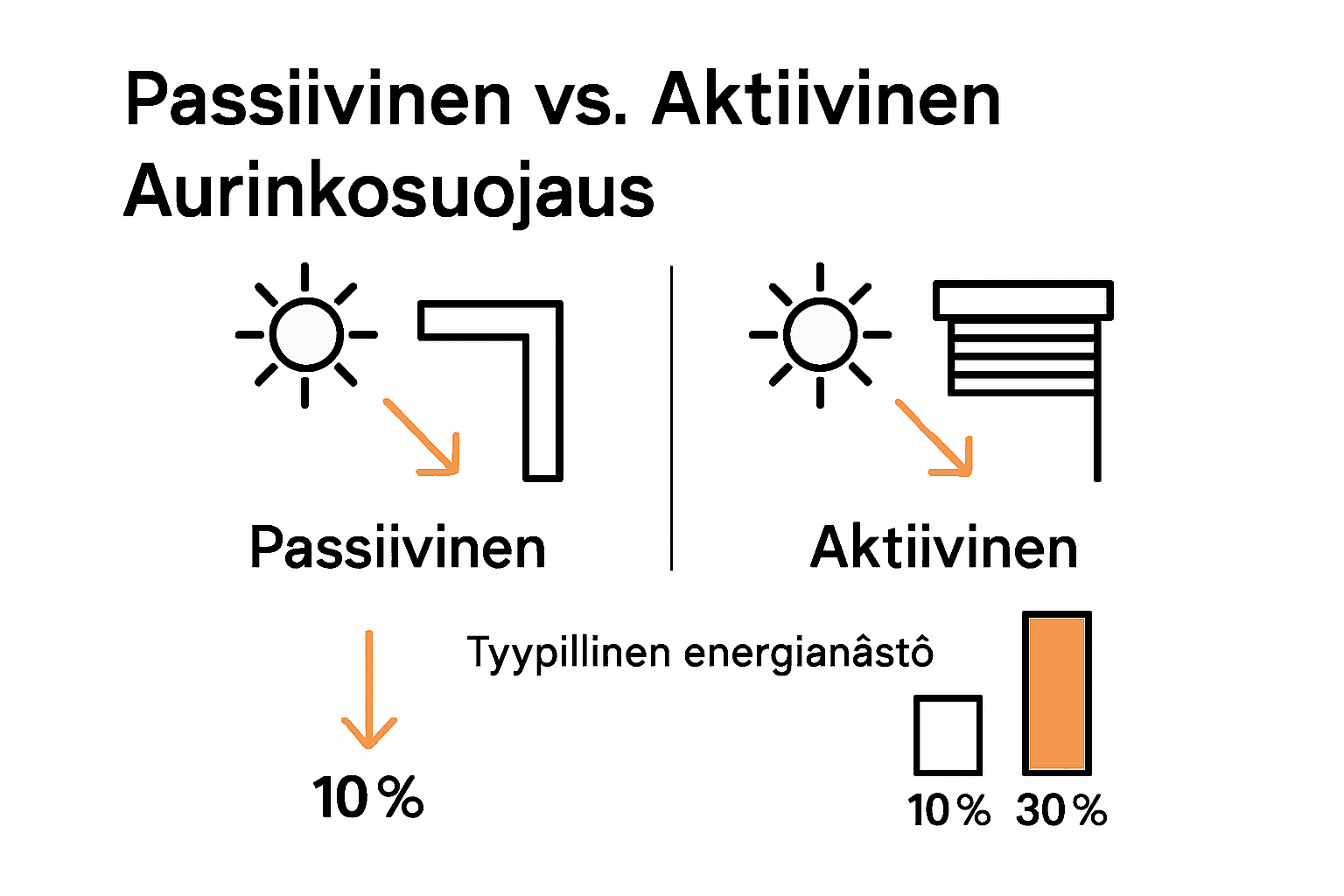 Passiivinen vs. Aktiivinen Aurinkosuojaus

Passiivinen

Aktiivinen

Tyypillinen energianâstô

10 %

10 % 30 %