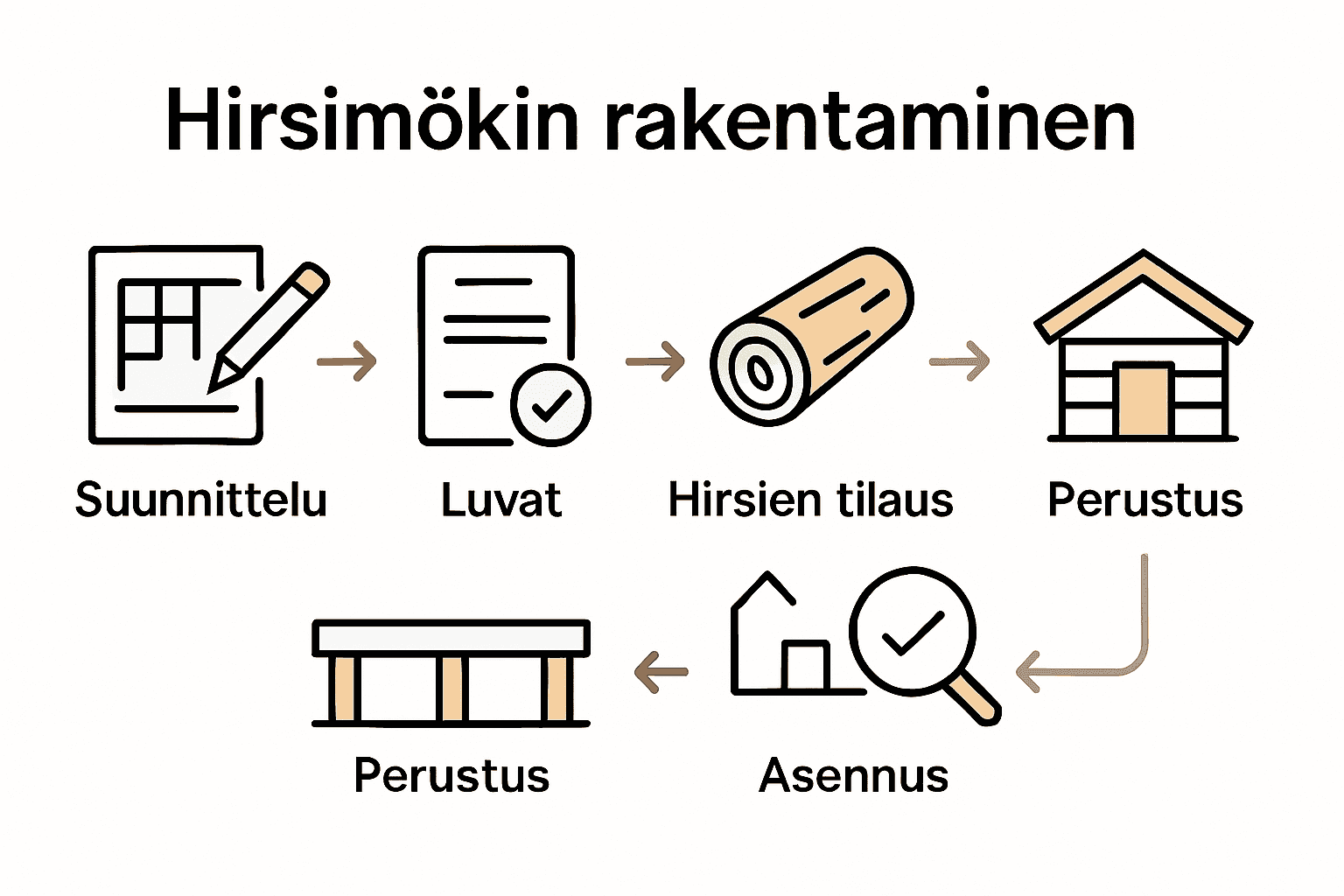 Hirsimökin rakentaminen

Suunnittelu

Luvat

Hirsien tilaus

Perustus

Asennus

Perustus