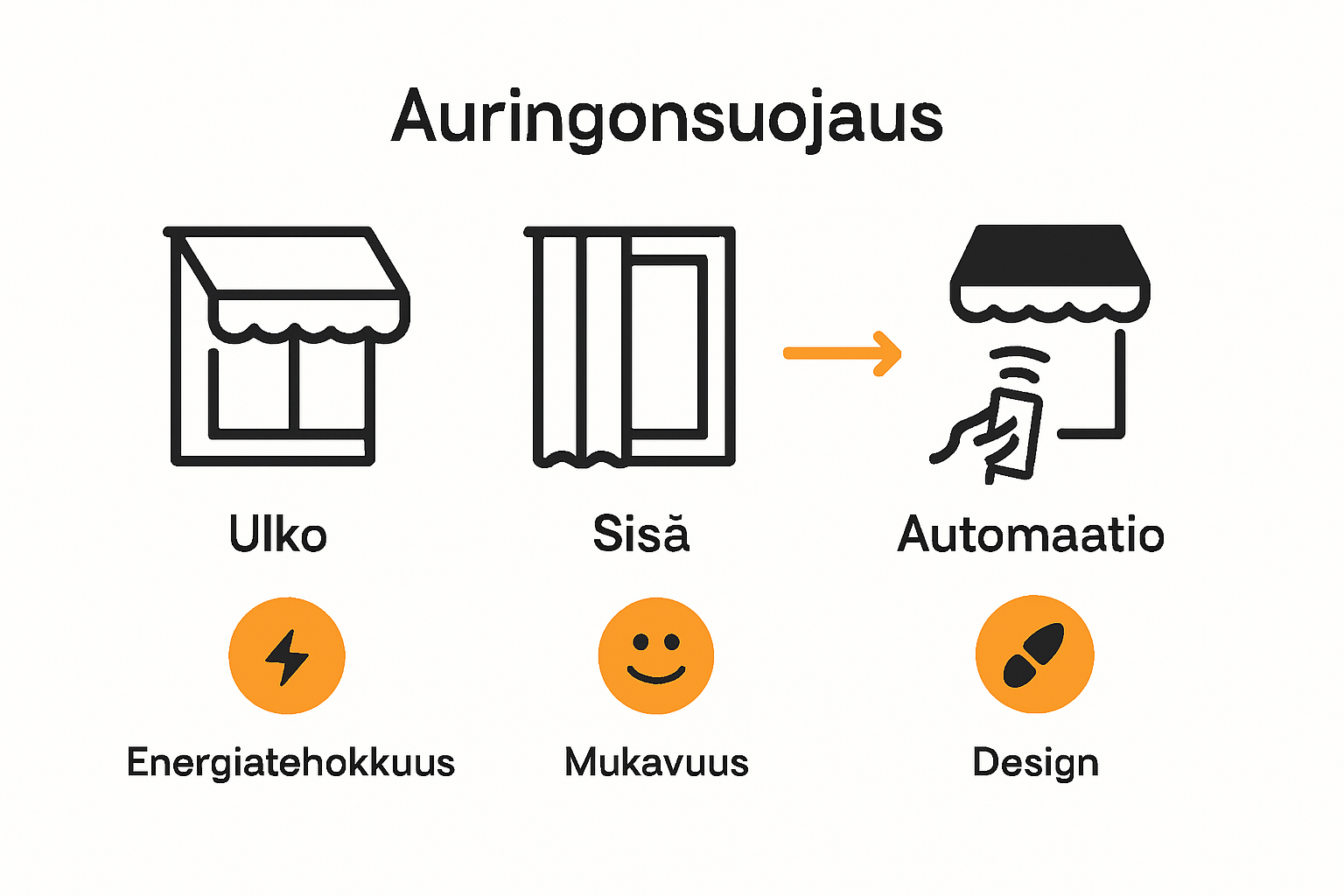 Auringonsuojaus

Ulko

Sisă

Automaatio

Energiatehokkuus

Mukavuus

Design