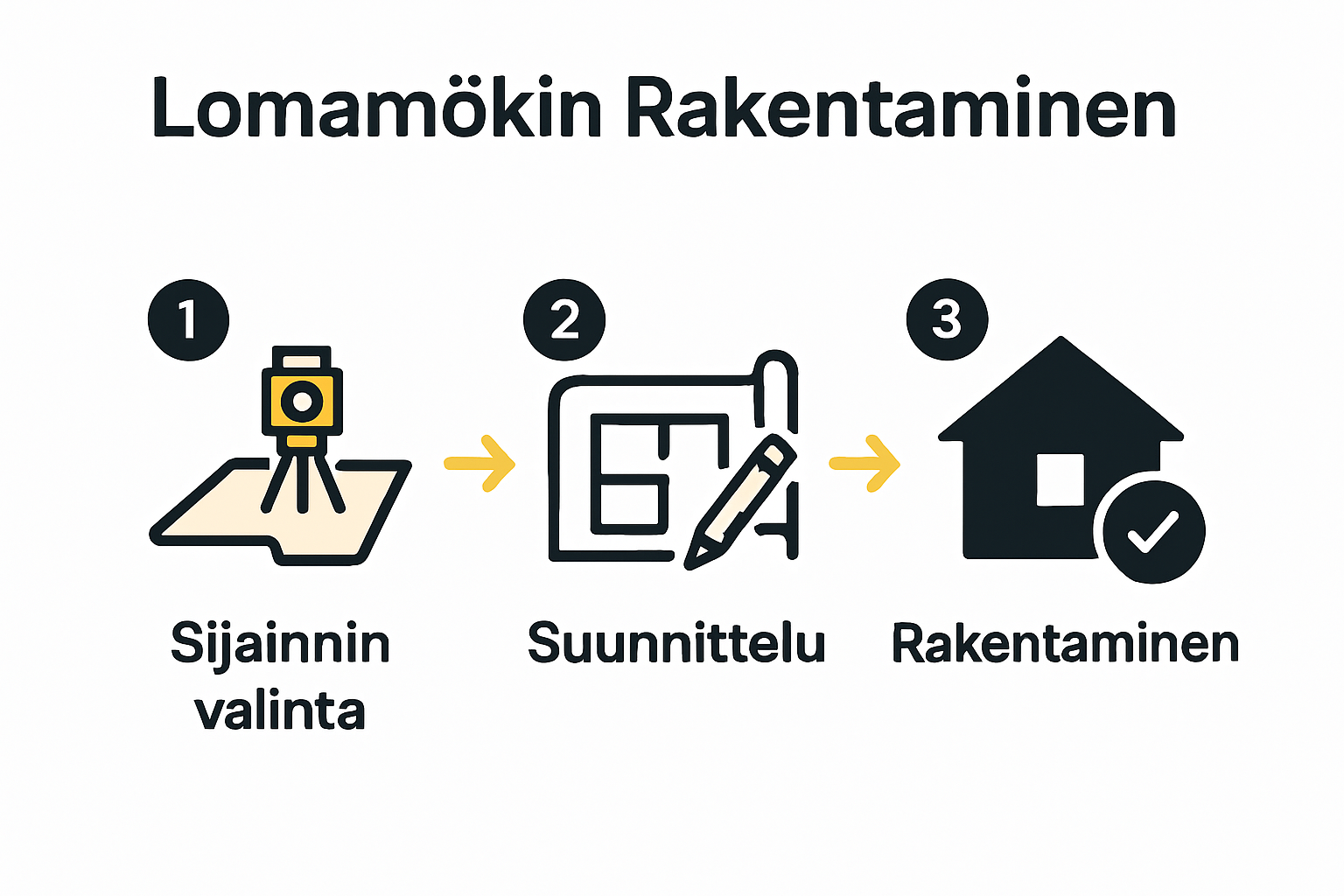 Lomamökin Rakentaminen

1

Sijainnin valinta

2

Suunnittelu

3

Rakentaminen