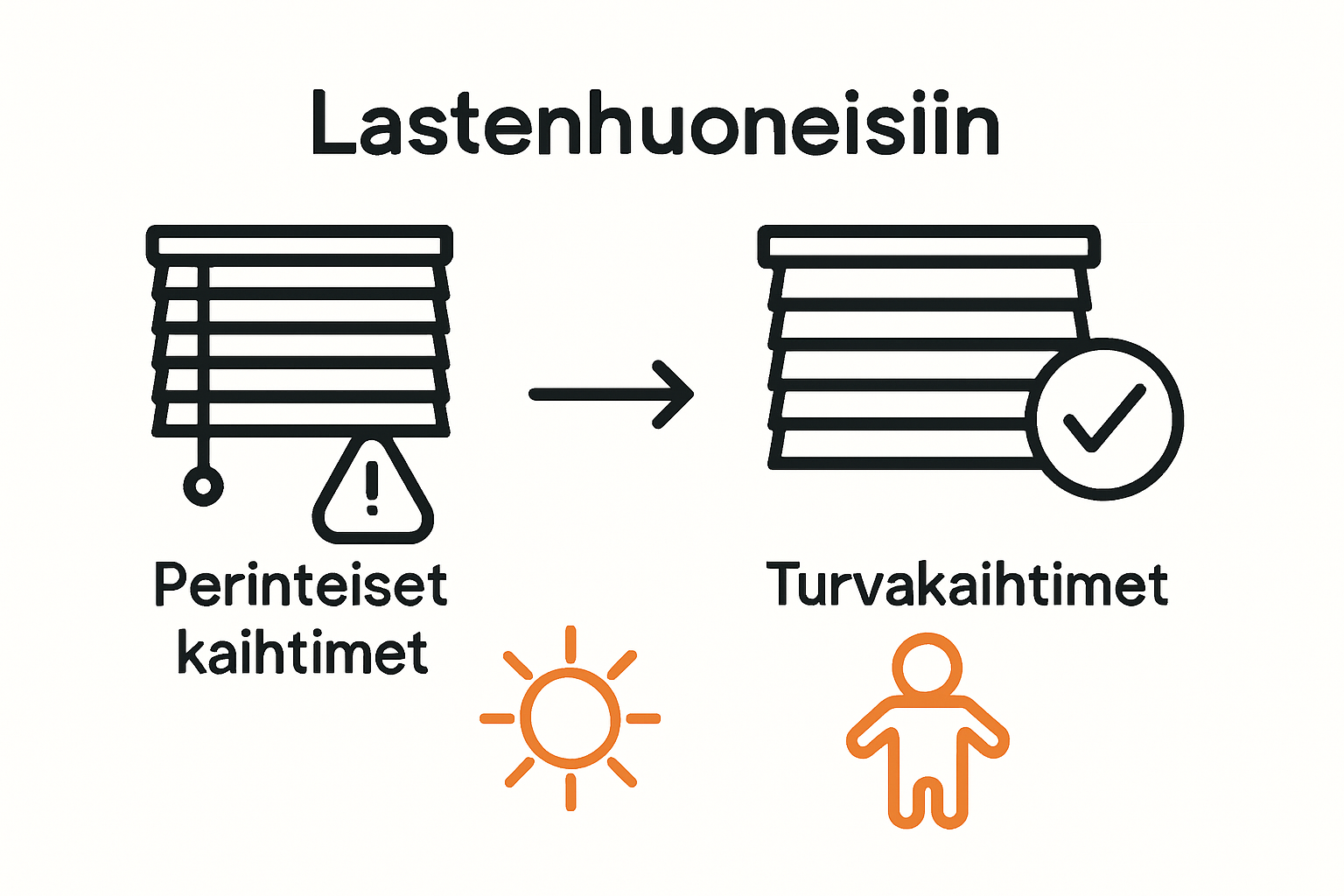 Lastenhuoneisiin

Perinteiset kaihtimet

Turvakaihtimet