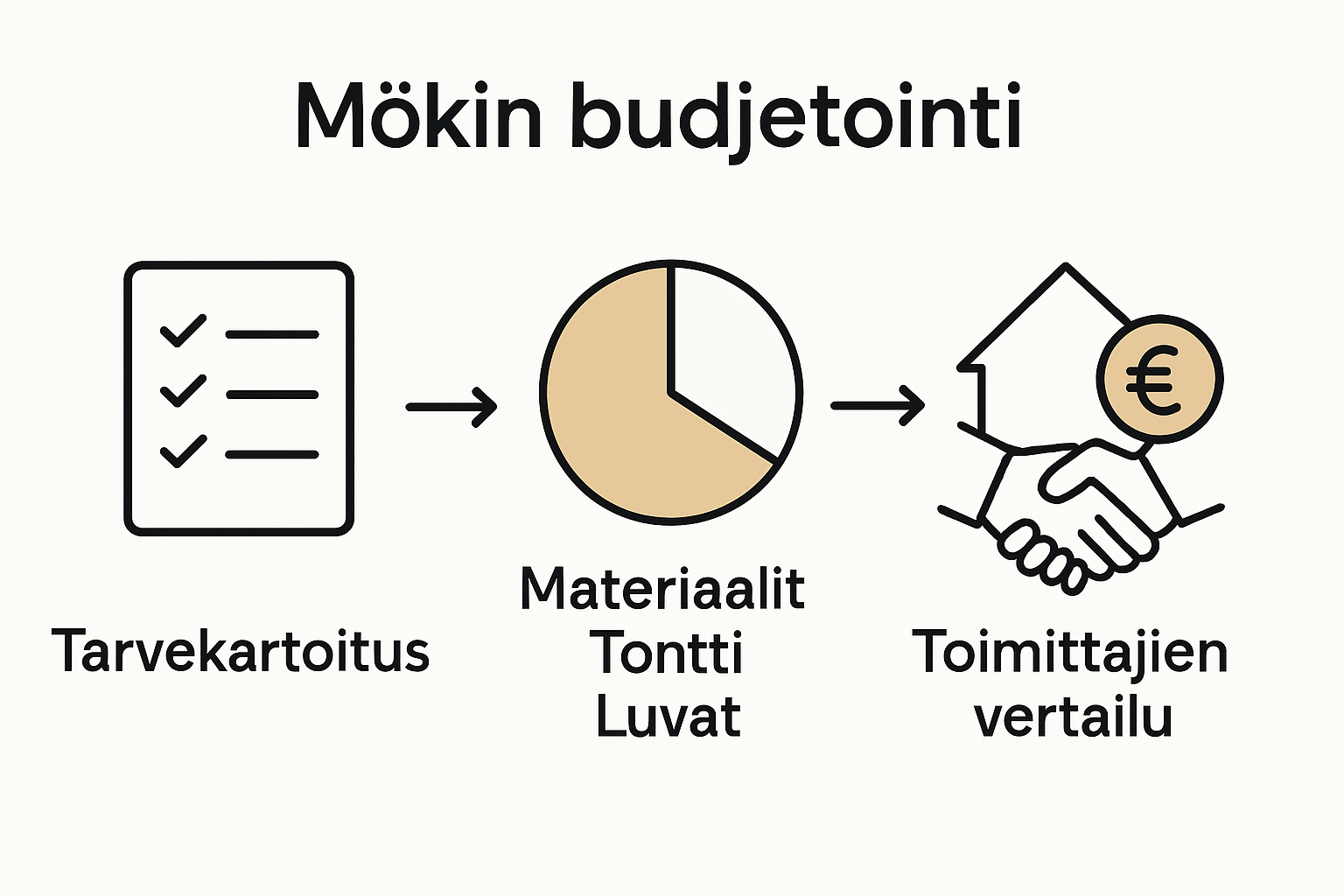 Mökin budjetointi

Tarvekartoitus

Materiaalit
Tontti
Luvat

€

Toimittajien vertailu