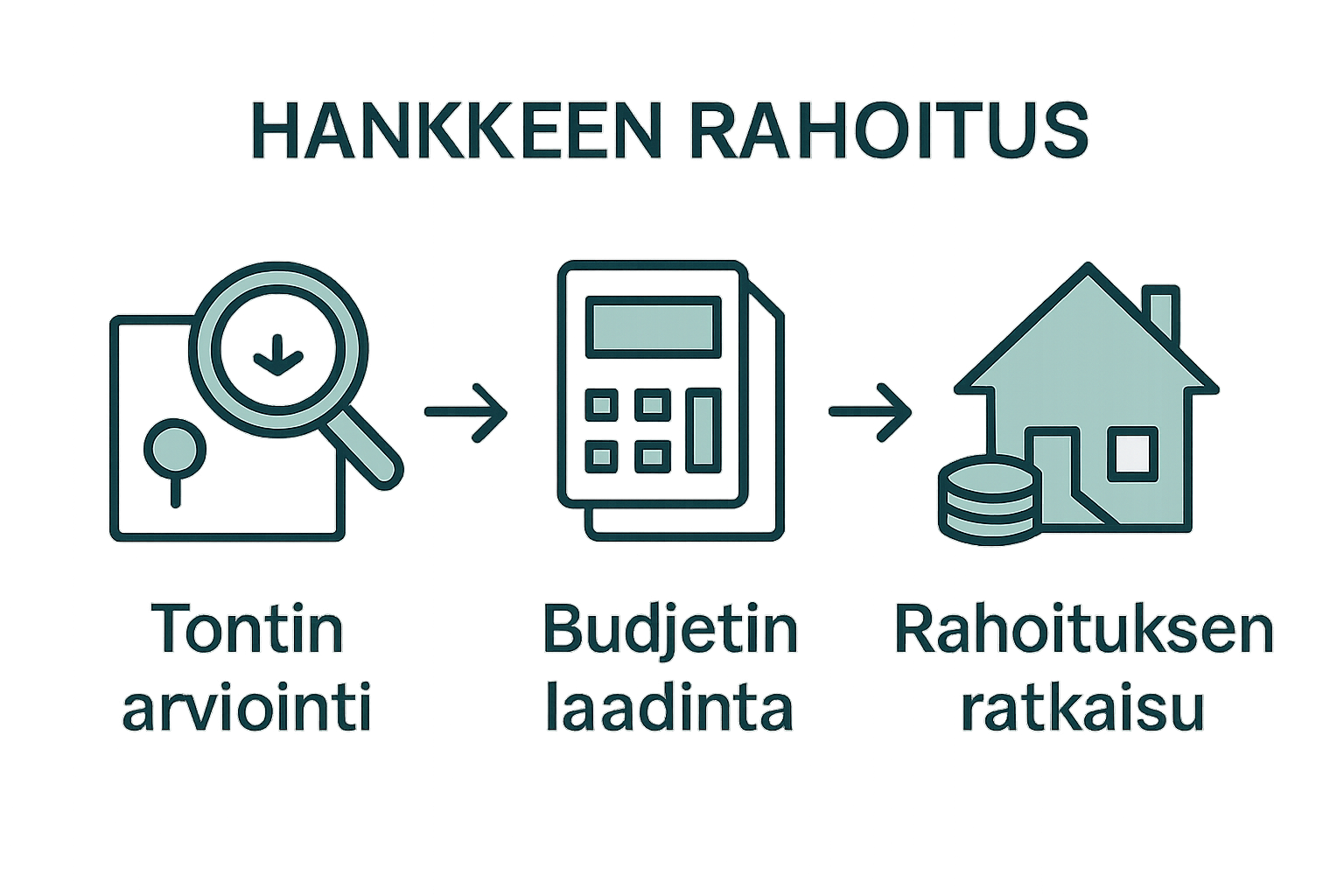 HANKKEEN RAHOITUS

Tontin arviointi

Budjetin laadinta

Rahoituksen ratkaisu