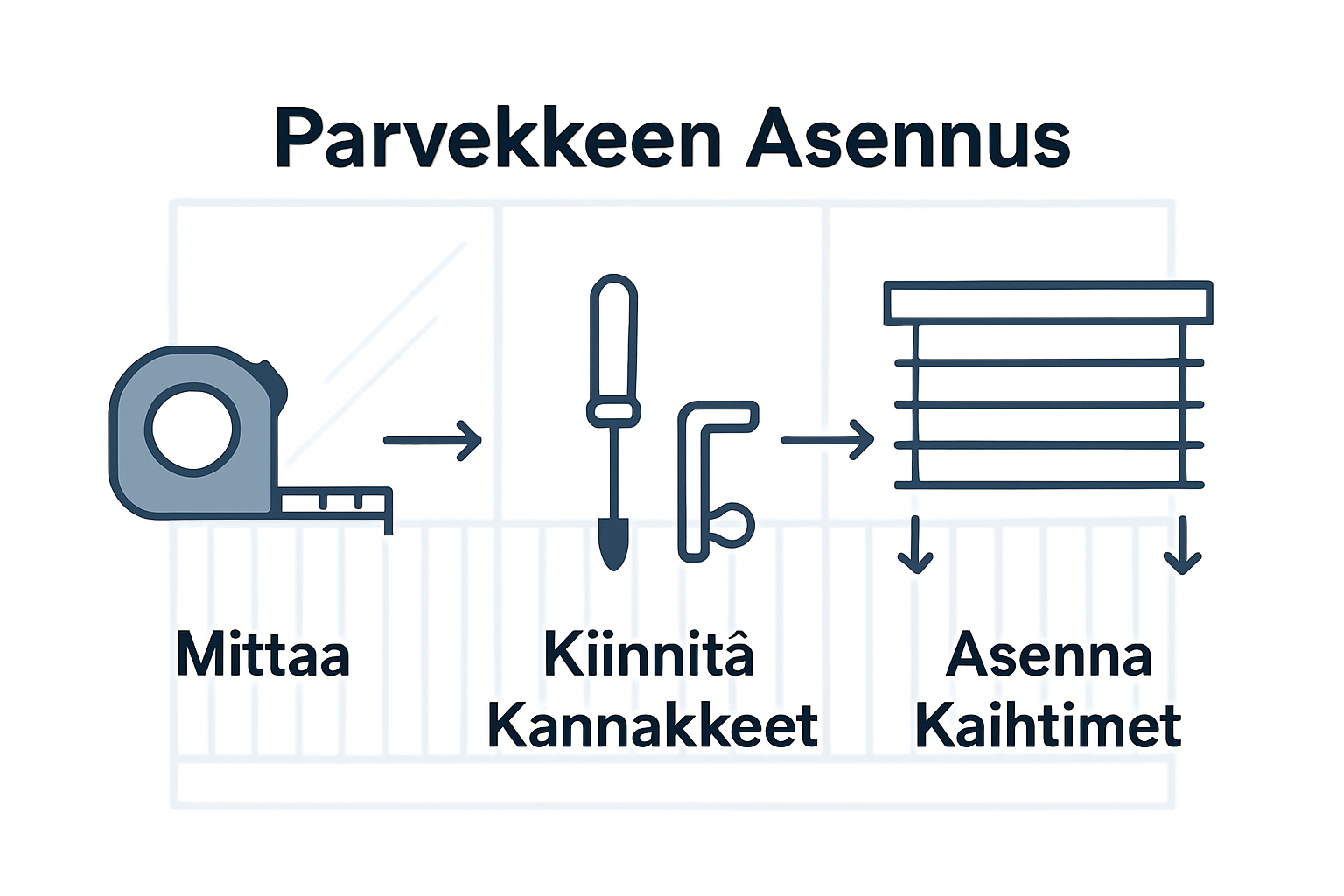 Parvekkeen Asennus

Mittaa

Kiinnitâ Kannakkeet

Asenna Kaihtimet