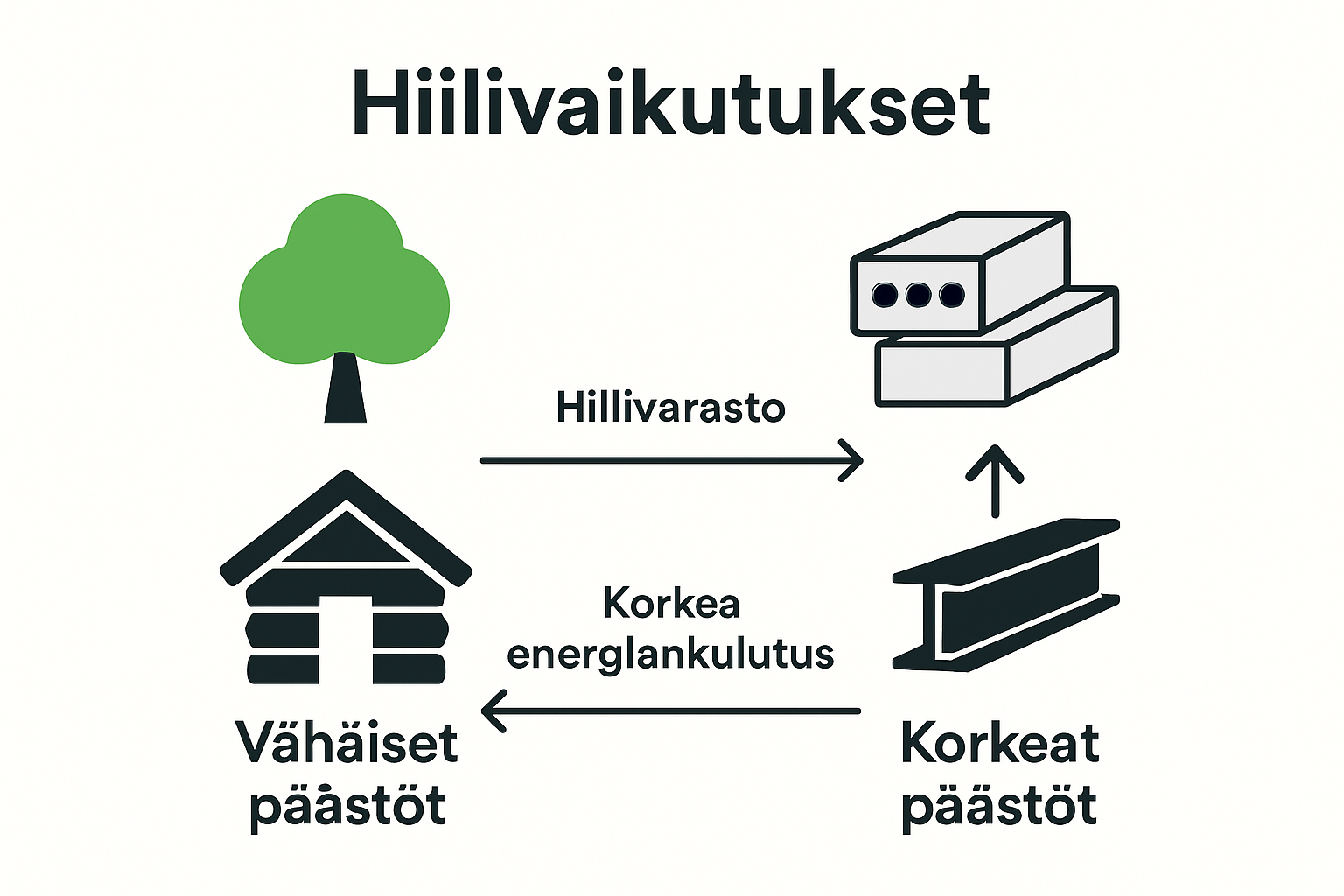 Hiilivaikutukset

Hillivarasto

Korkea energlankulutus

Vähäiset päästöt

Korkeat päästöt