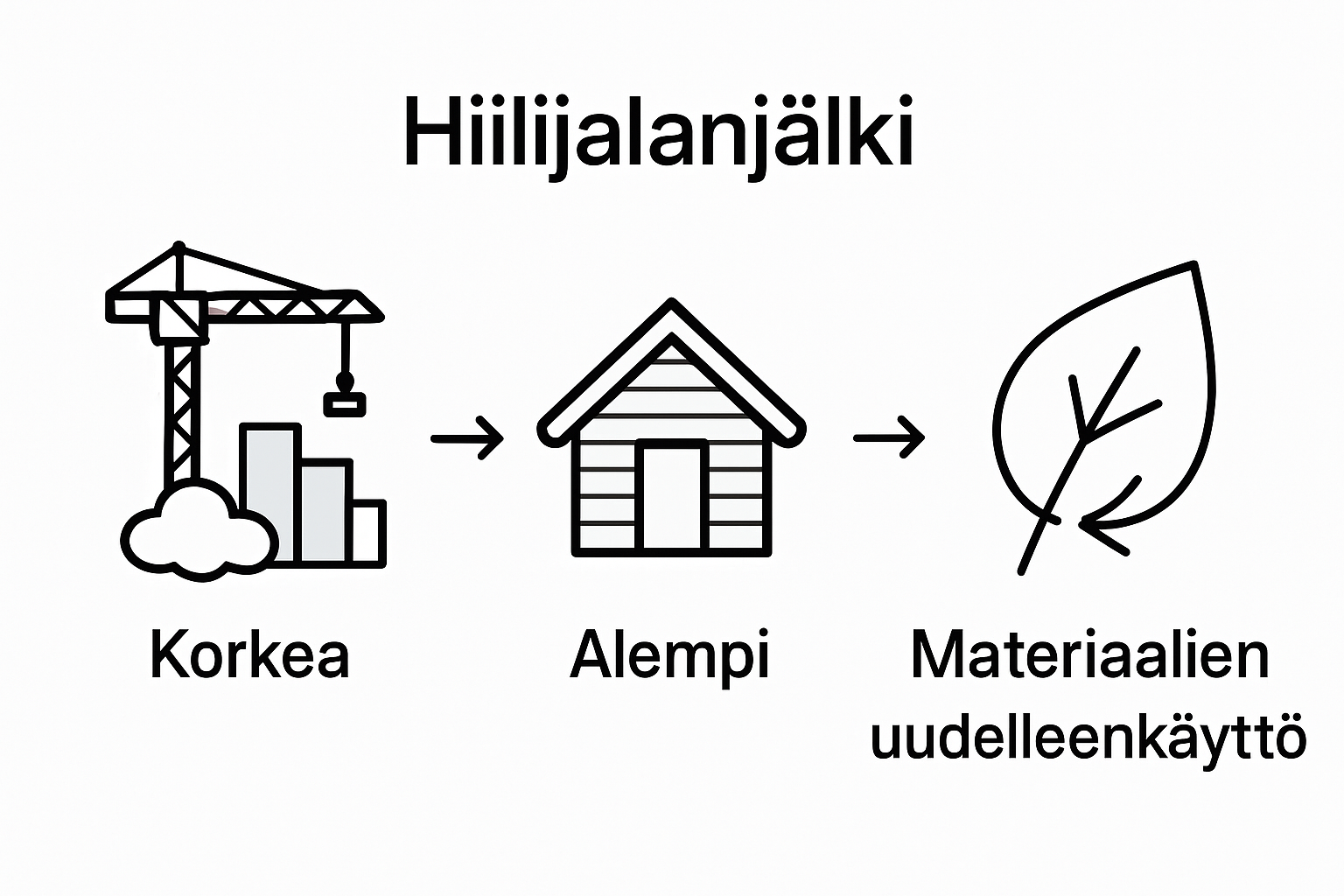 Hiilijalanjälki

Korkea

Alempi

Materiaalien uudelleenkäyttö