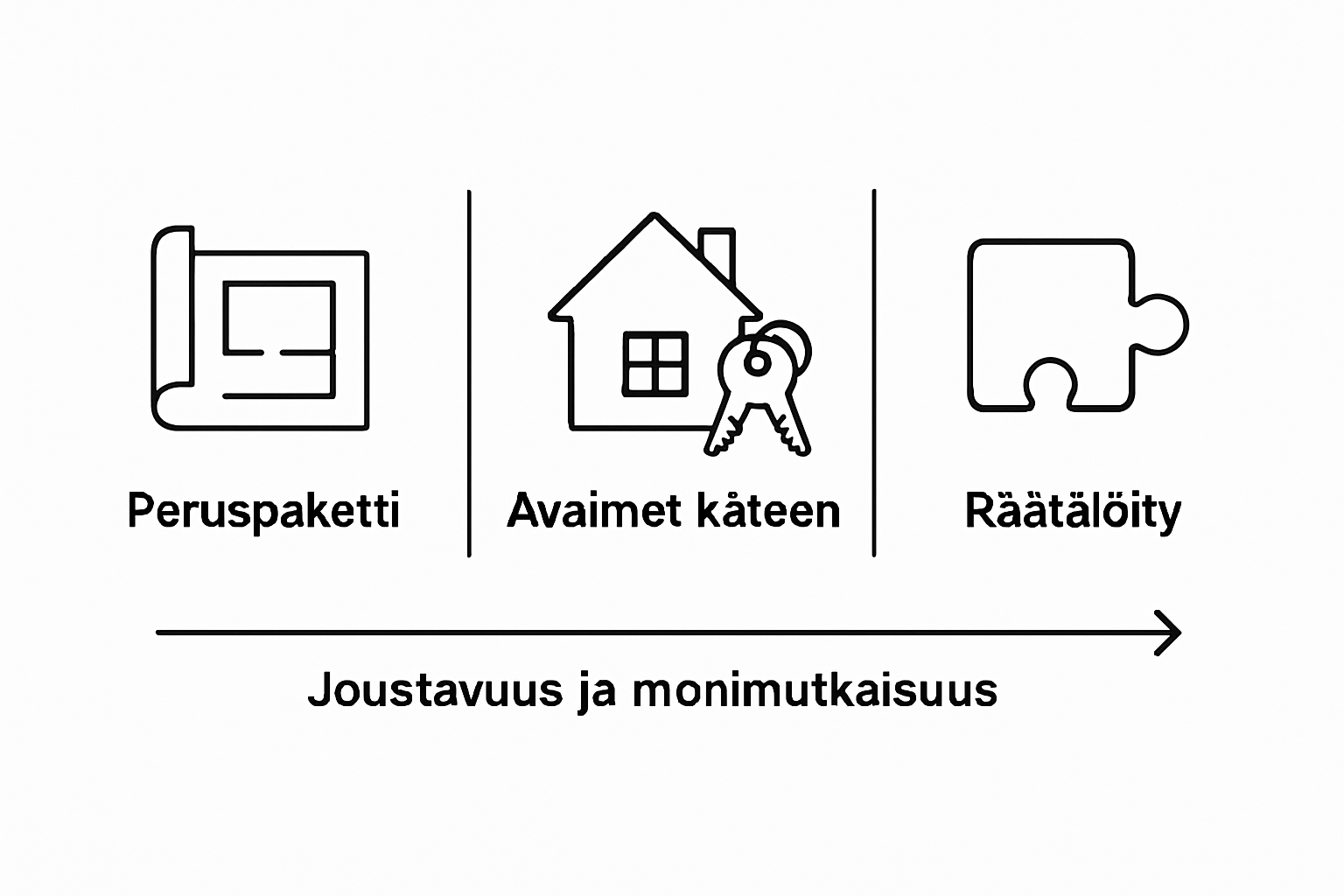 Peruspaketti

Avaimet kåteen

Räätälöity

Joustavuus ja monimutkaisuus