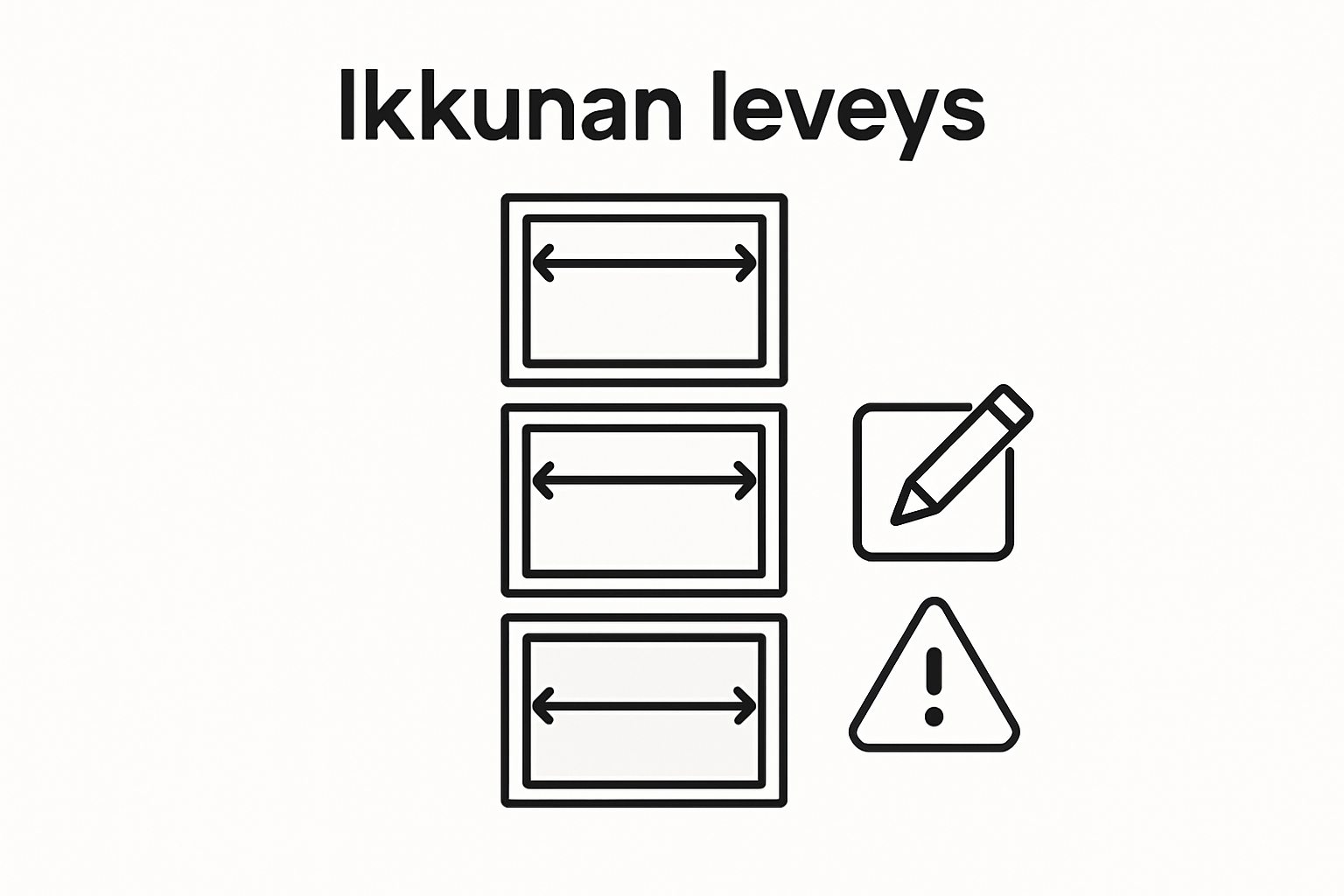 Ikkunan leveys