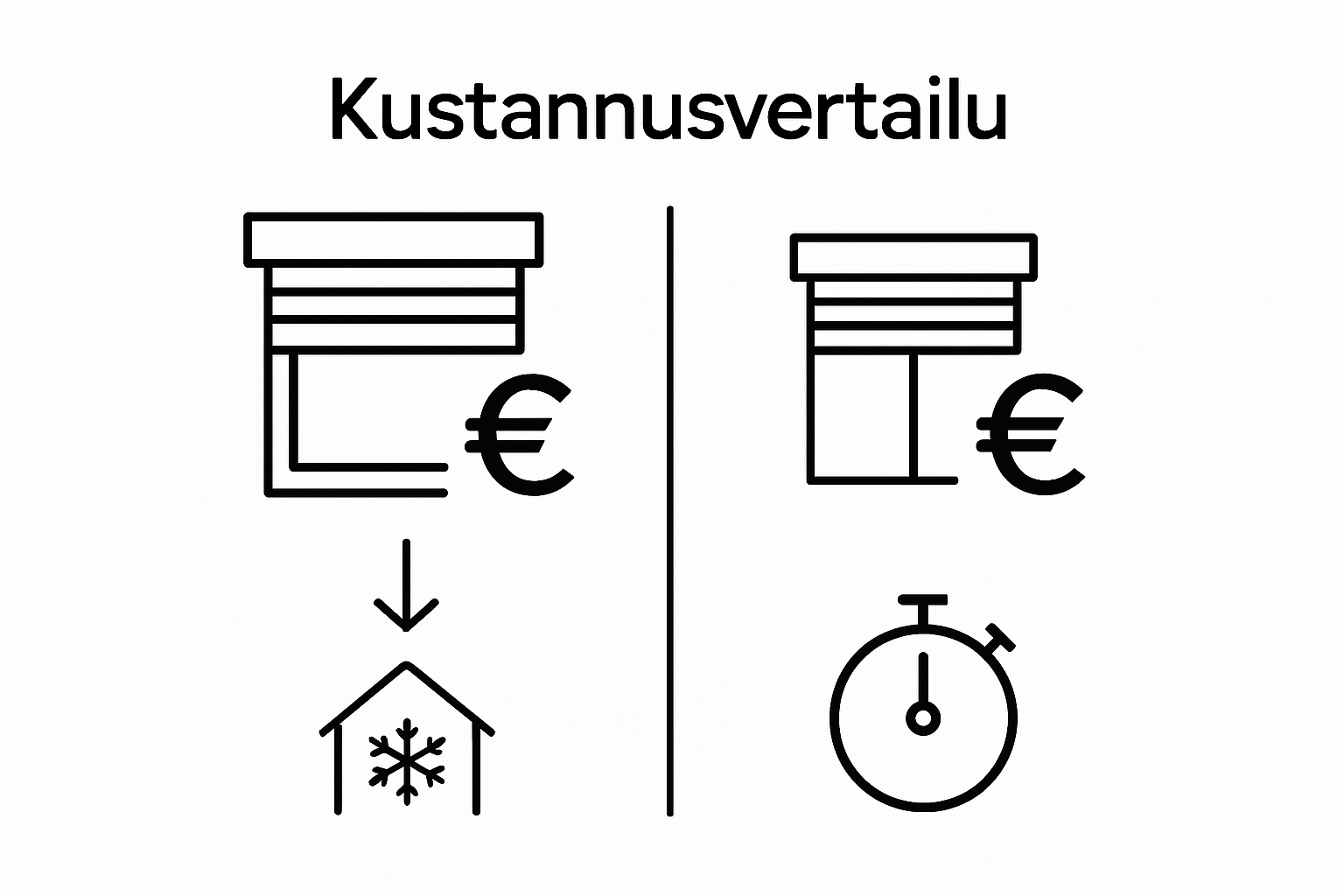 Kustannusvertailu

€

€