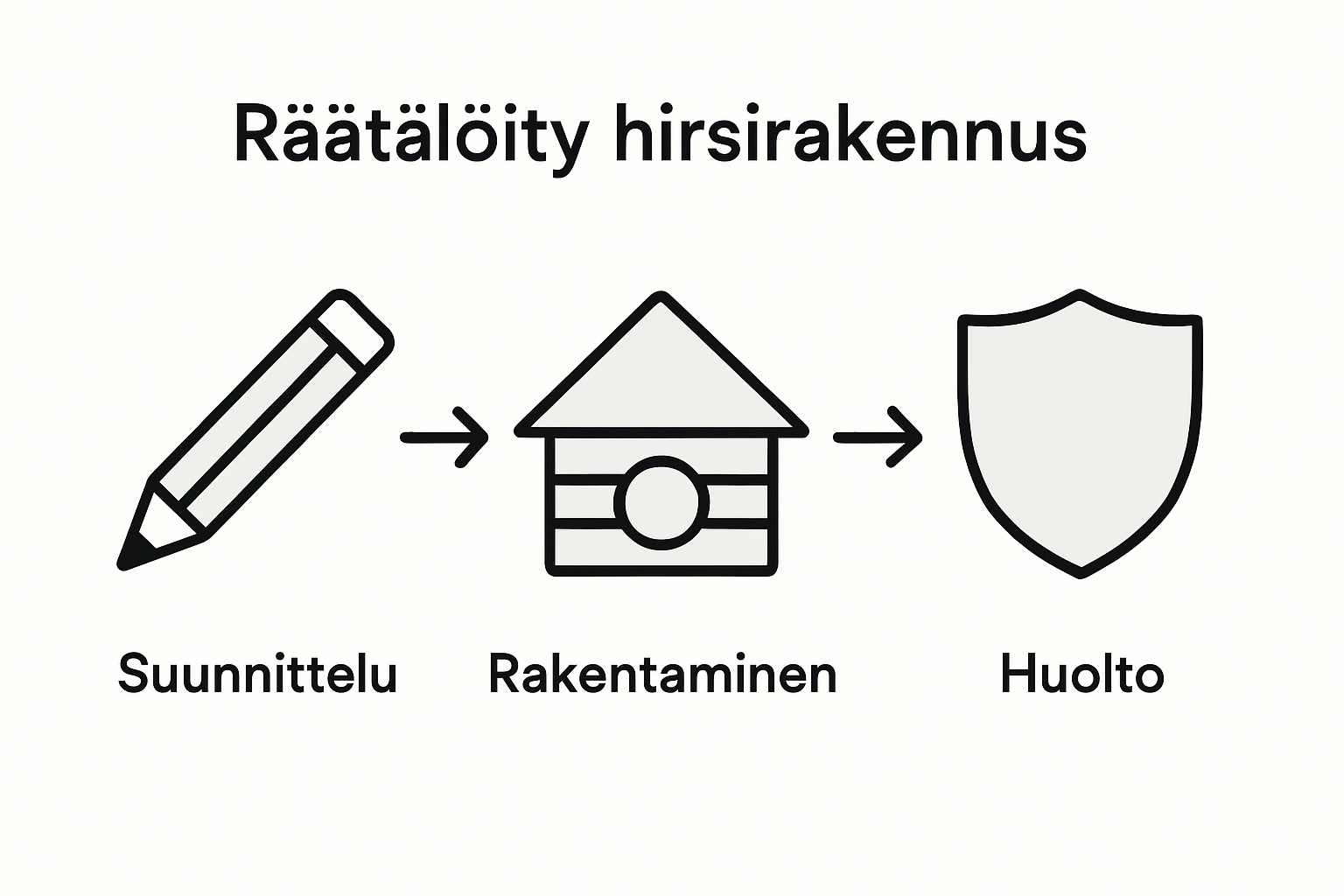 Räätälöity hirsirakennus

Suunnittelu

Rakentaminen

Huolto