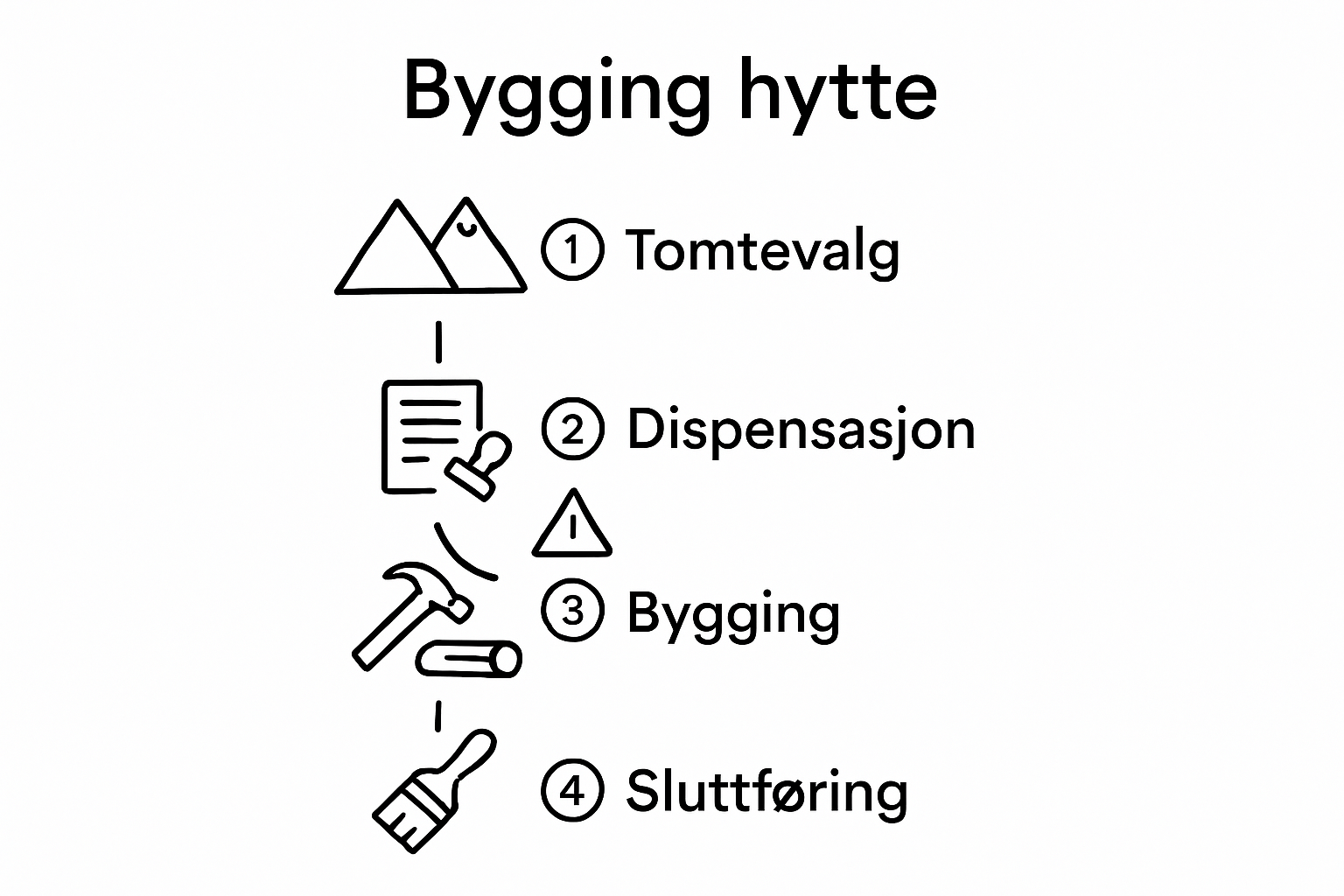 Bygging hytte

① Tomtevalg

② Dispensasjon

③ Bygging

④ Sluttføring