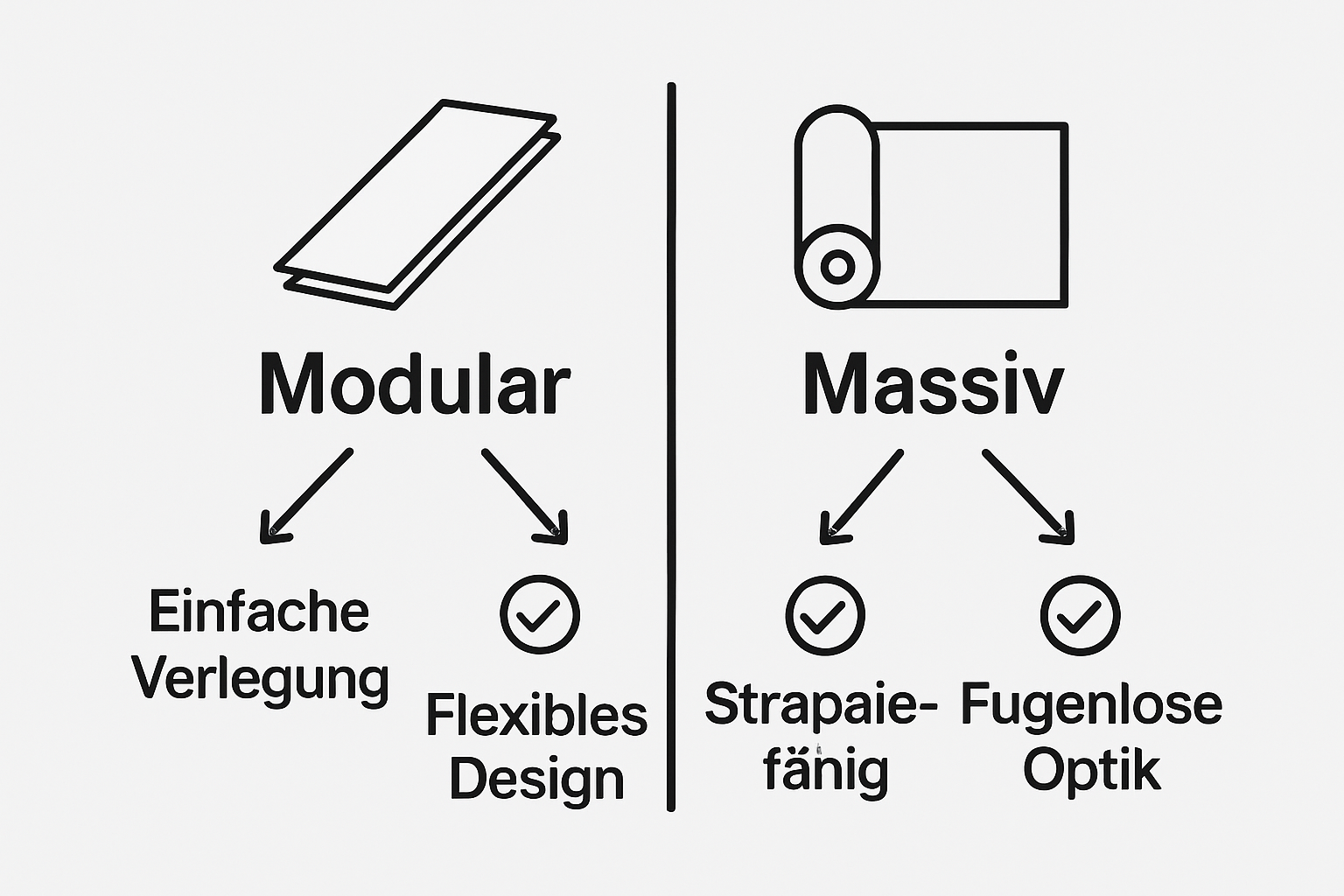 Modular

Einfache Verlegung

Flexibles Design

Massiv

Strapaie-fänig

Fugenlose Optik