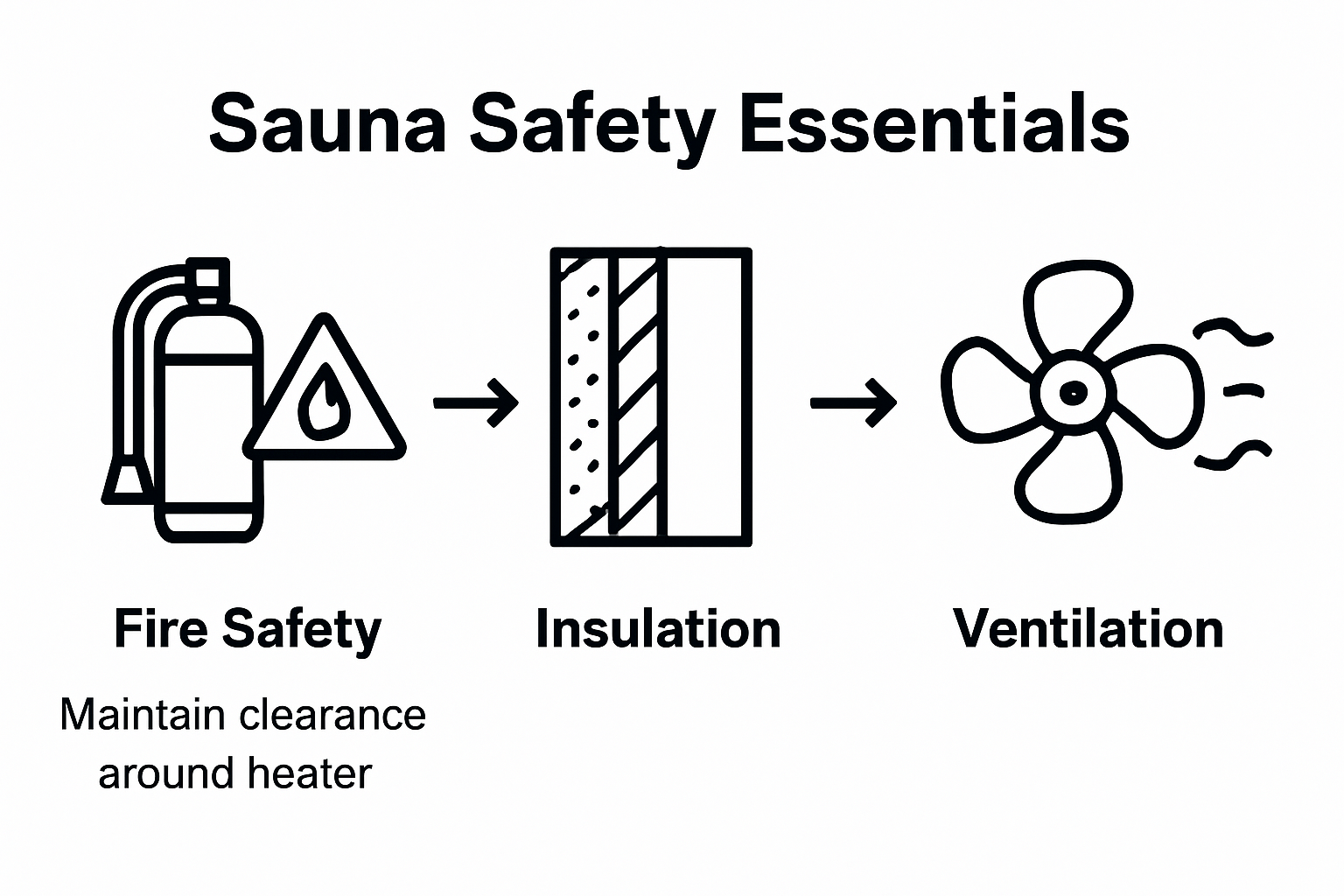 Sauna Safety Essentials

Fire Safety

Maintain clearance around heater

Insulation

Ventilation