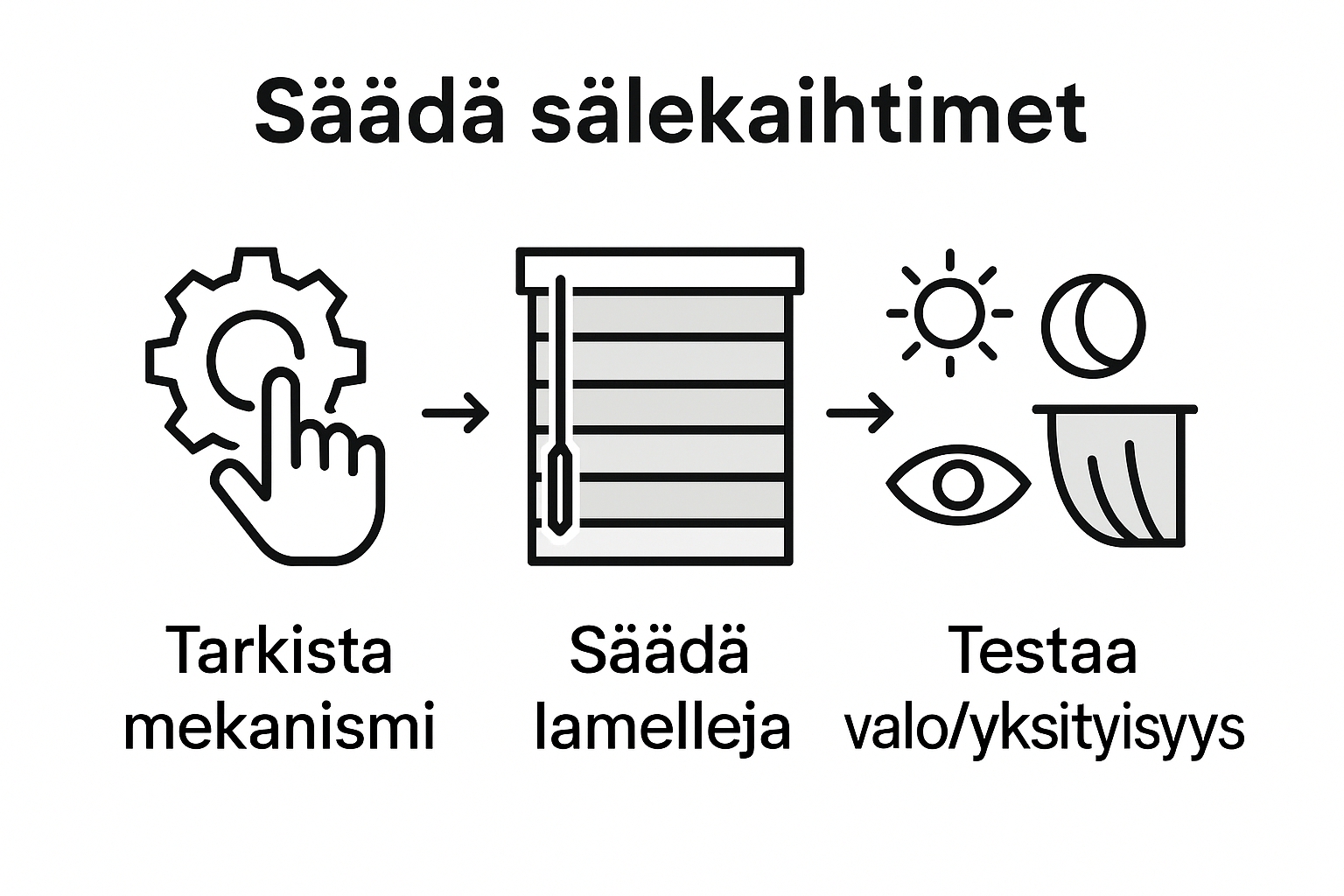 Säädä sälekaihtimet

Tarkista mekanismi

Säädä lamelleja

Testaa valo/yksityisyys