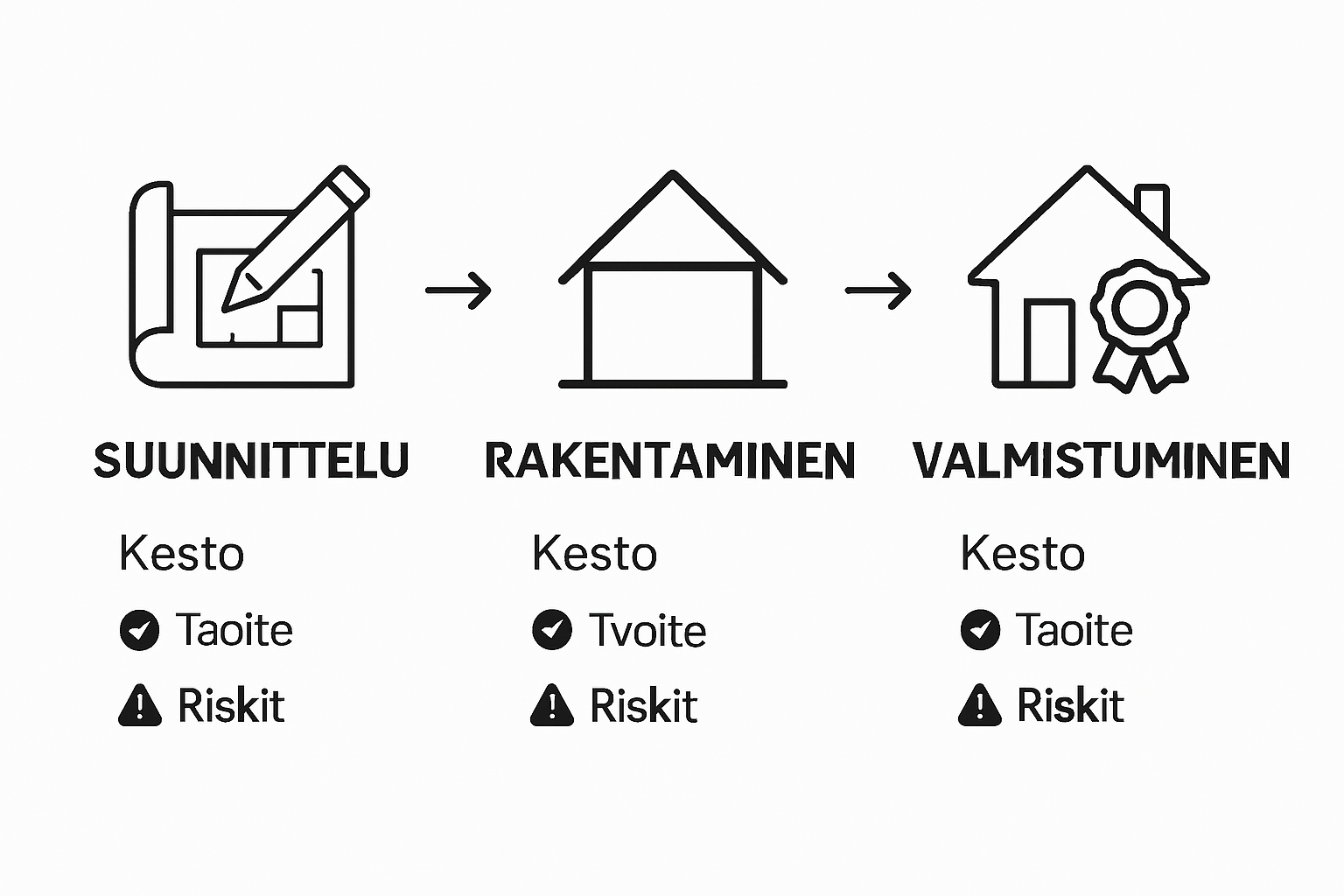 SUUNNITTELU

Kesto

Taoite

Riskit

RAKENTAMINEN

Kesto

Tvoite

Riskit

VALMISTUMINEN

Kesto

Taoite

Riskit