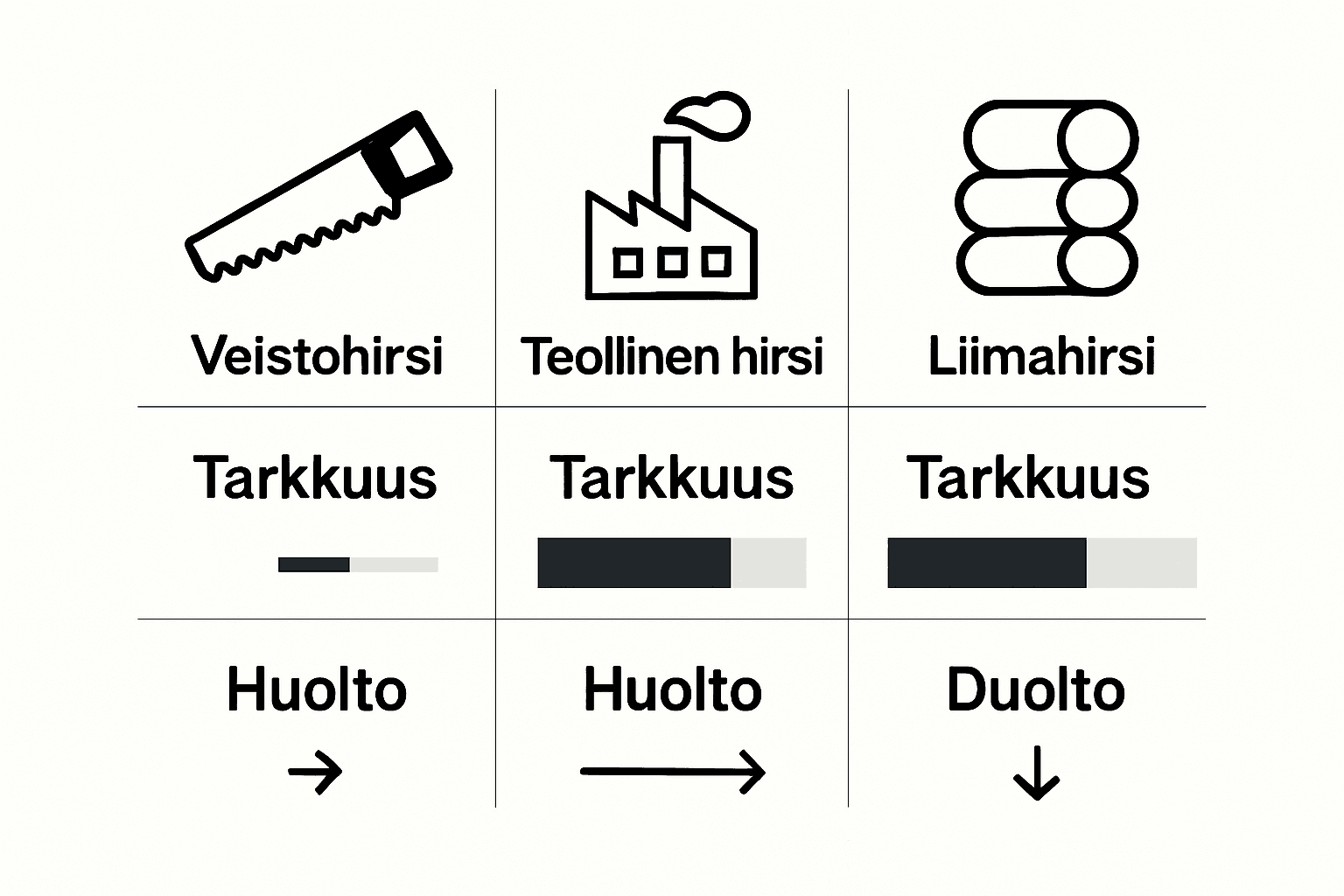 | Veistohirsi | Teollinen hirsi | Liimahirsi |
|---|---|---|
| Tarkkuus | Tarkkuus | Tarkkuus |
| Huolto → | Huolto → | Duolto ↓ |