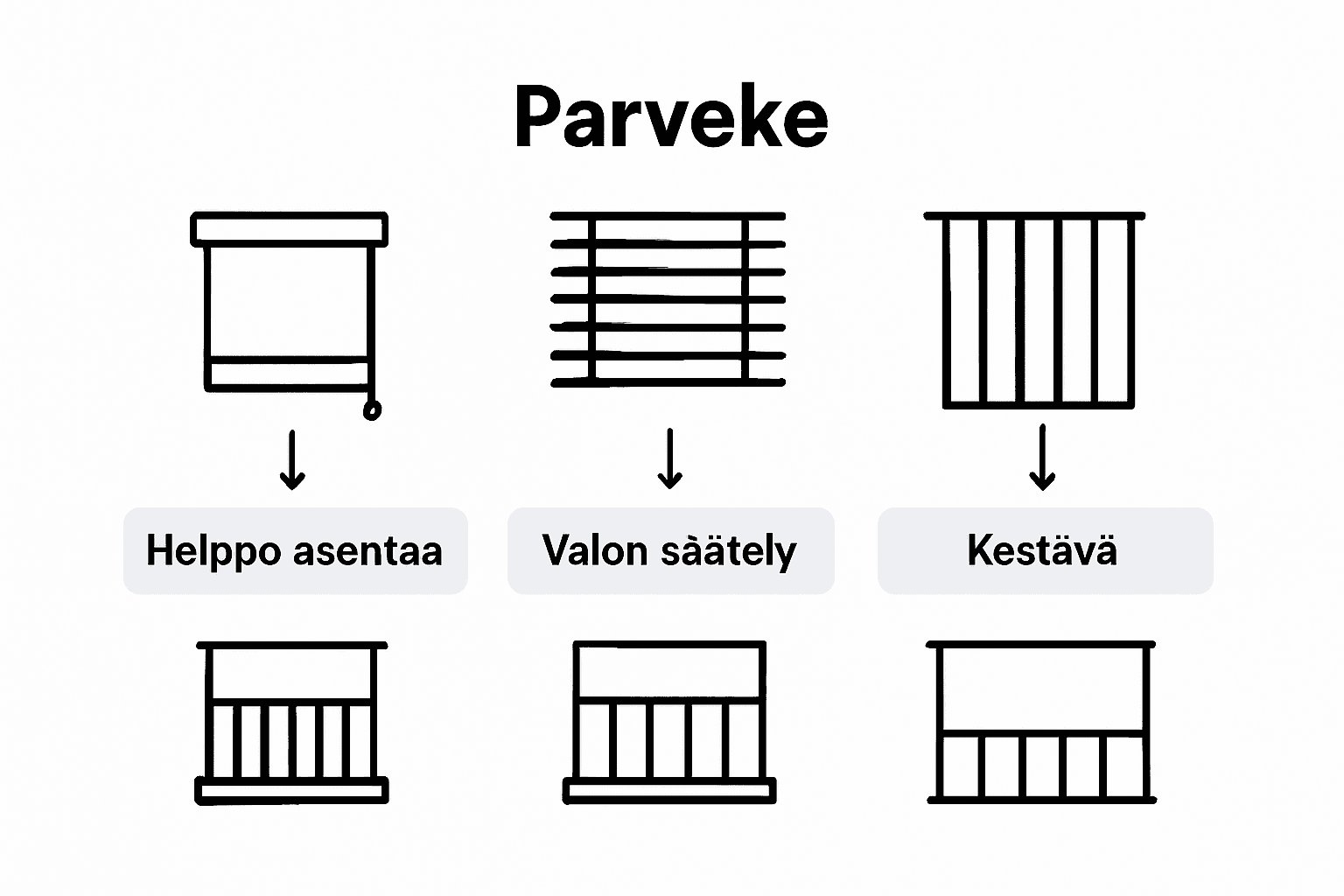 Parveke

Helppo asentaa

Valon säätely

Kestävä