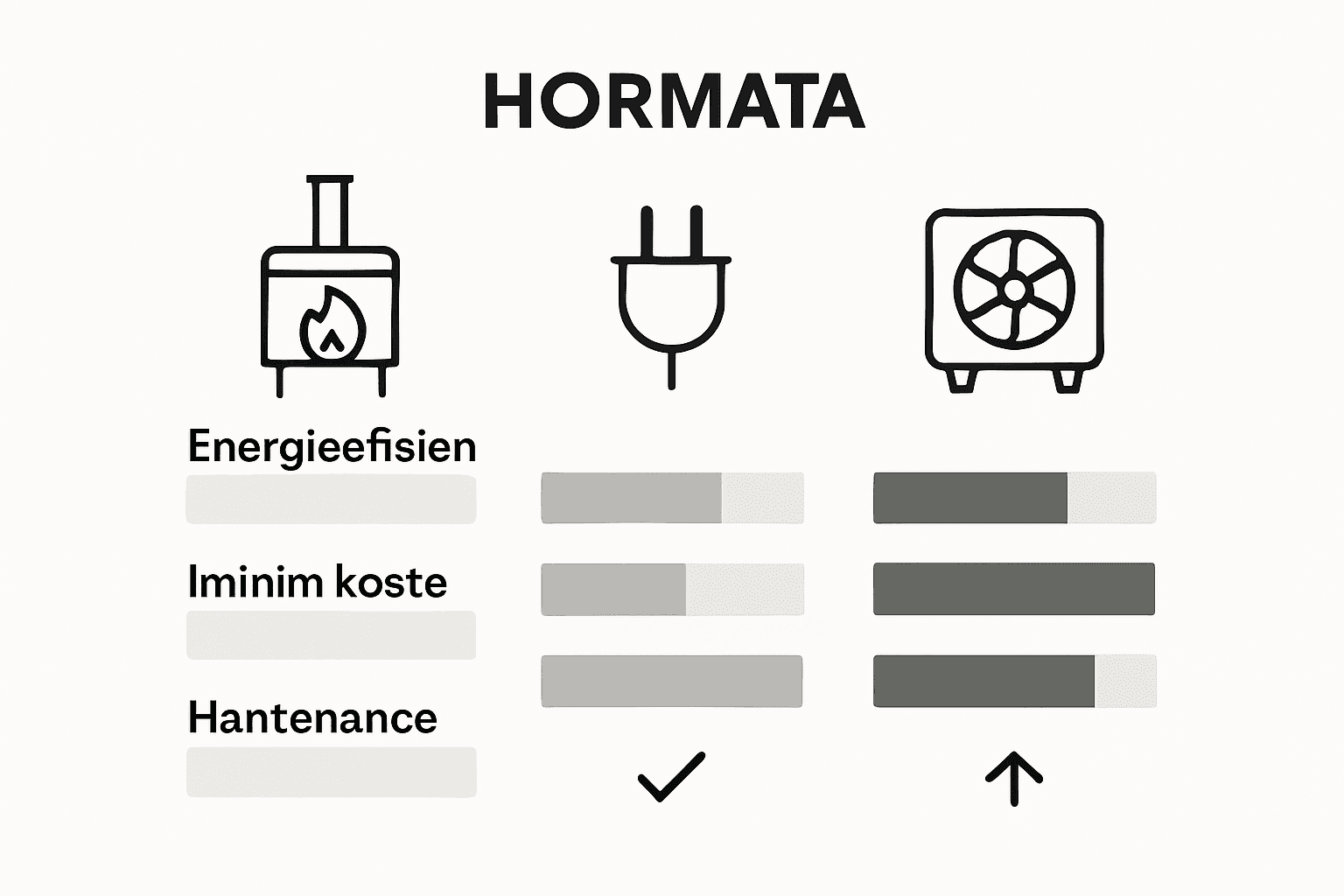 HORMATA

Energieefisien

Iminim koste

Hantenance