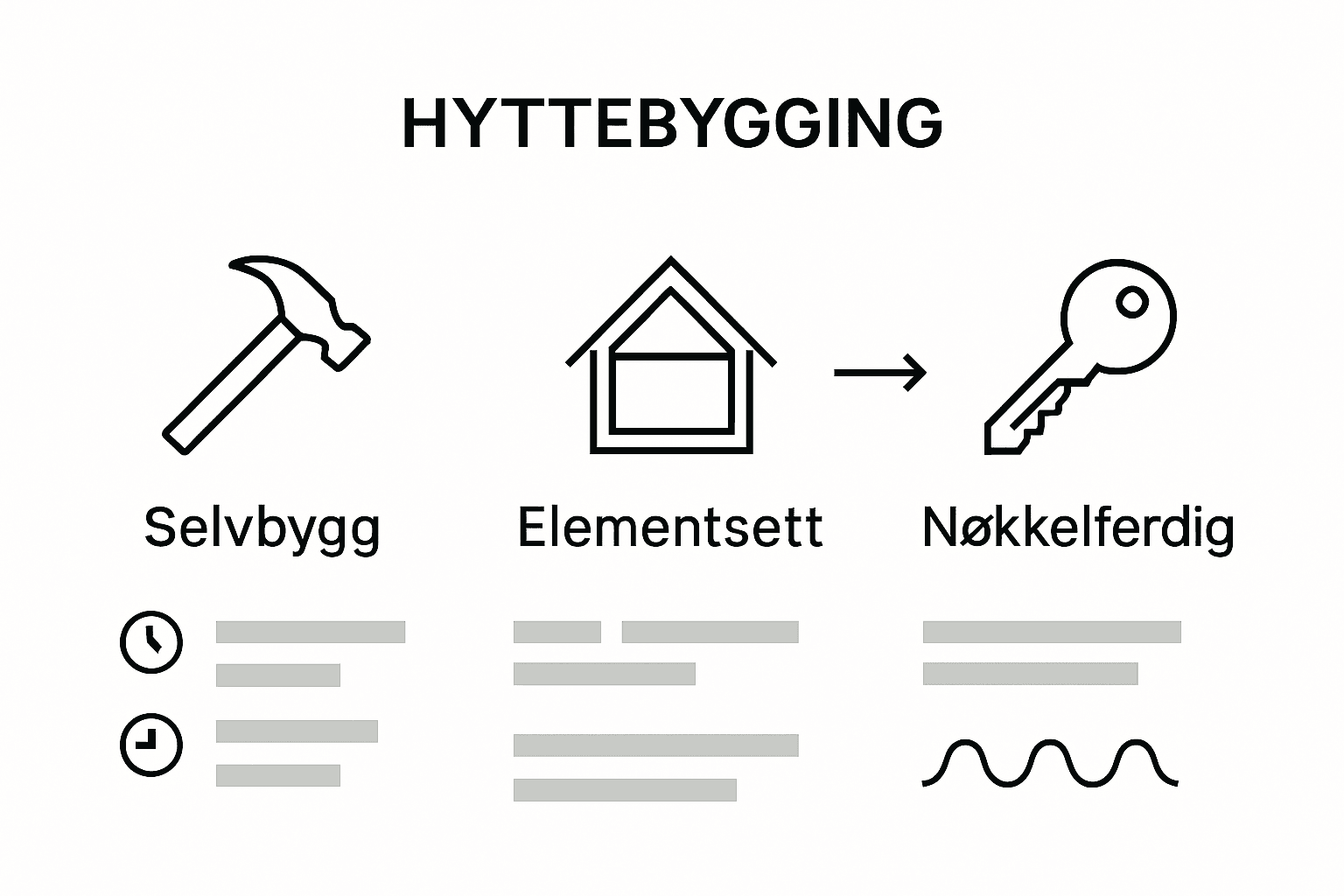 HYTTEBYGGING

Selvbygg

Elementsett

Nøkkelferdig