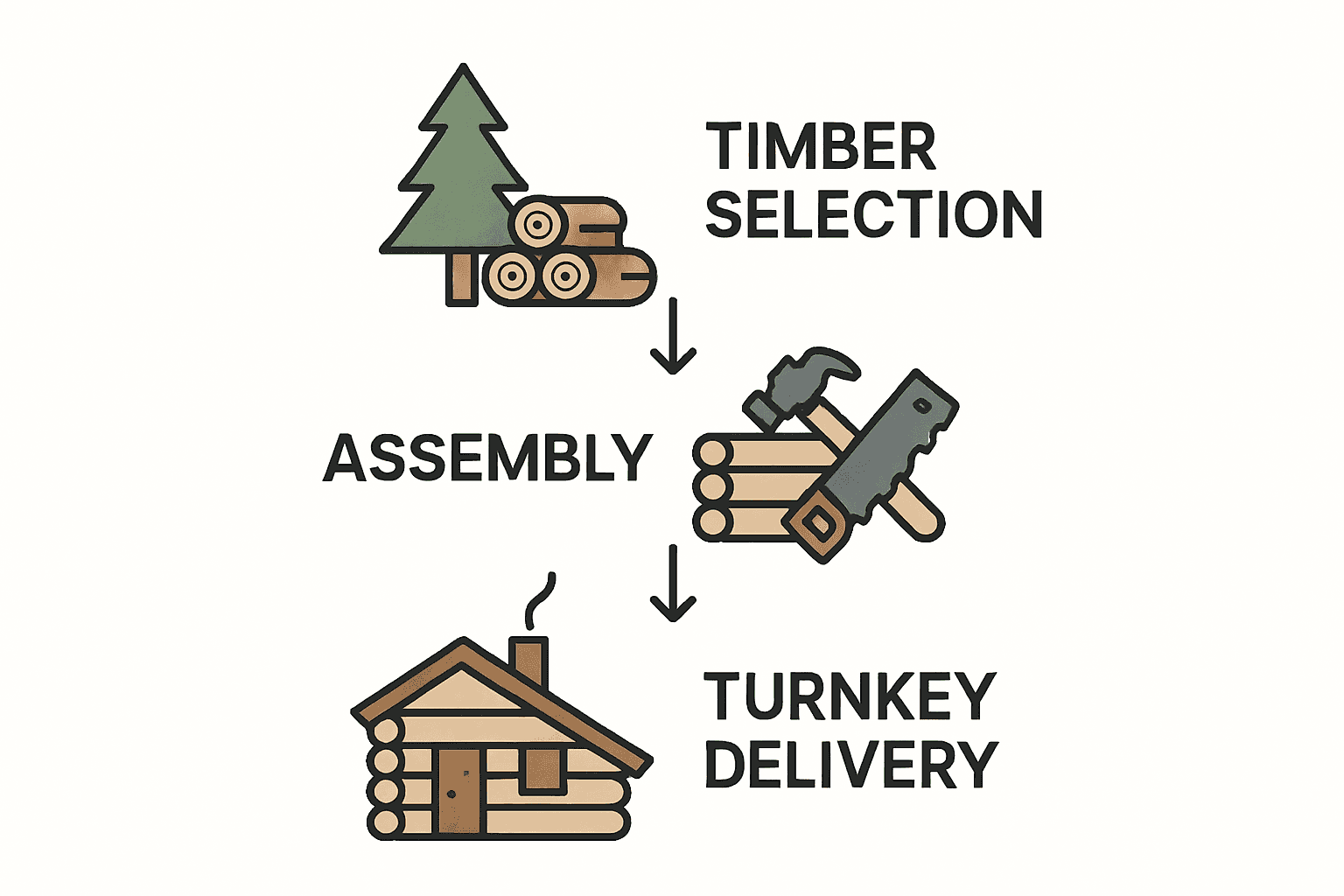 TIMBER SELECTION

ASSEMBLY

TURNKEY DELIVERY